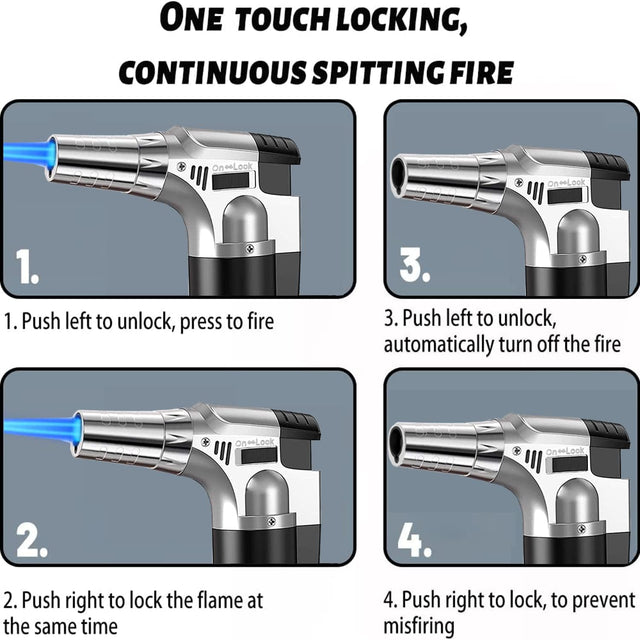 ONE TOUCH LOCKING,
CONTINUOUS SPITTING FIRE

On⇔Lock

1.

1. Push left to unlock, press to fire

On⇔Lock

3.

3. Push left to unlock, automatically turn off the fire

On⇔Lock

2.

2. Push right to lock the flame at the same time

On⇔Lock

4.

4. Push right to lock, to prevent misfiring