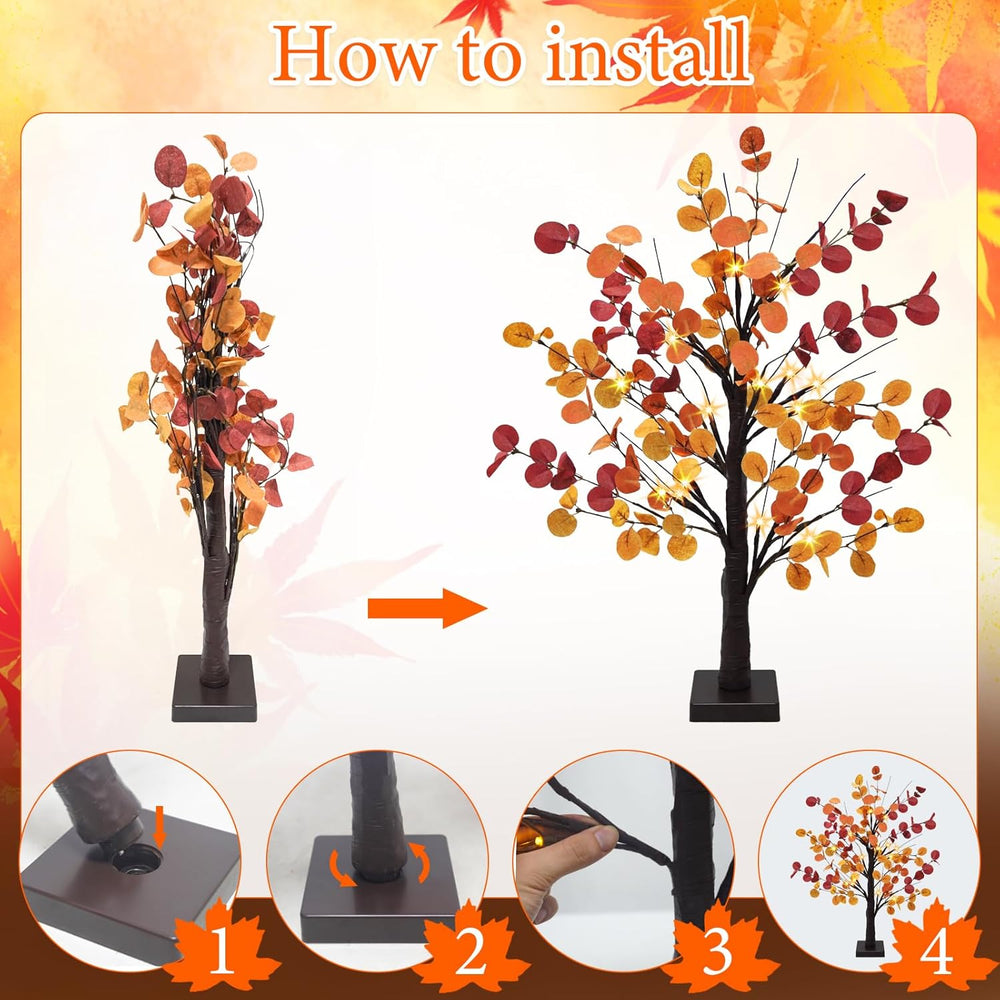 How to install

1

2

3

4