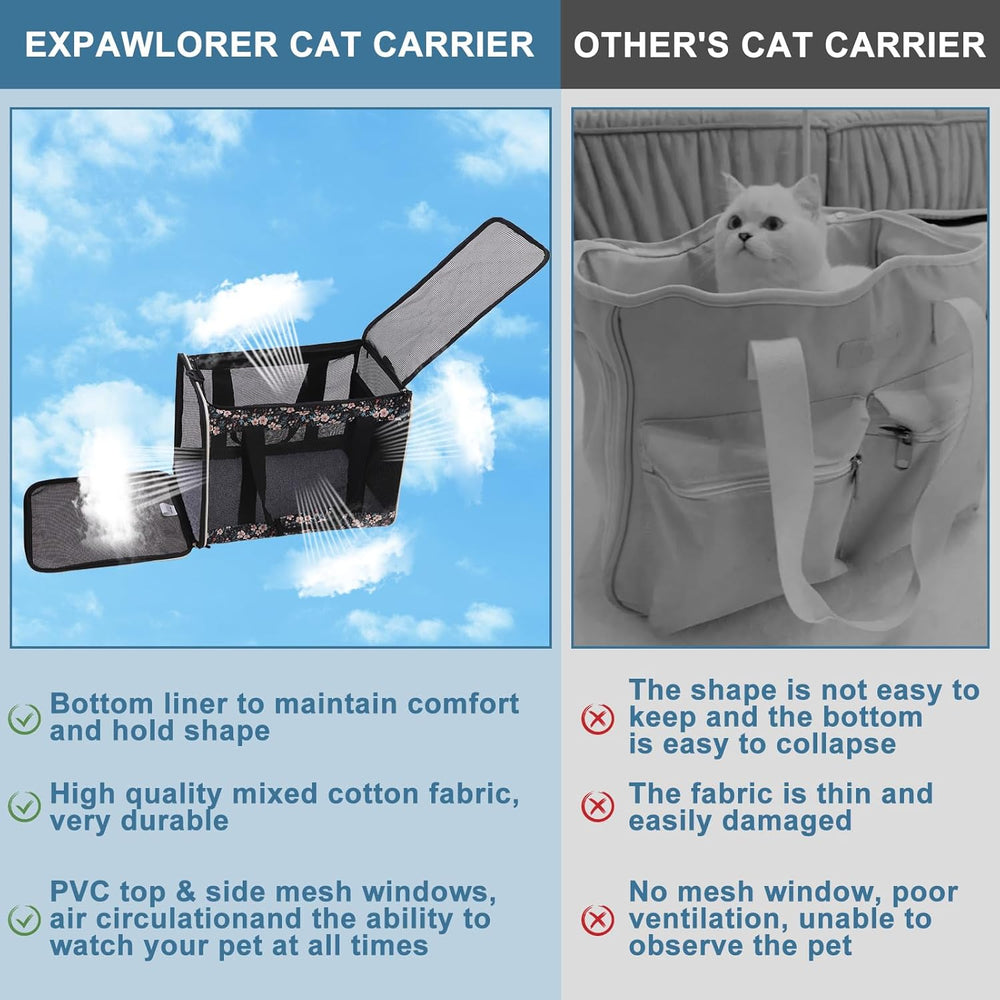 EXPAWLORER CAT CARRIER

Bottom liner to maintain comfort and hold shape

High quality mixed cotton fabric, very durable

PVC top & side mesh windows, air circulationand the ability to watch your pet at all times

OTHER'S CAT CARRIER

The shape is not easy to keep and the bottom is easy to collapse

The fabric is thin and easily damaged

No mesh window, poor ventilation, unable to observe the pet