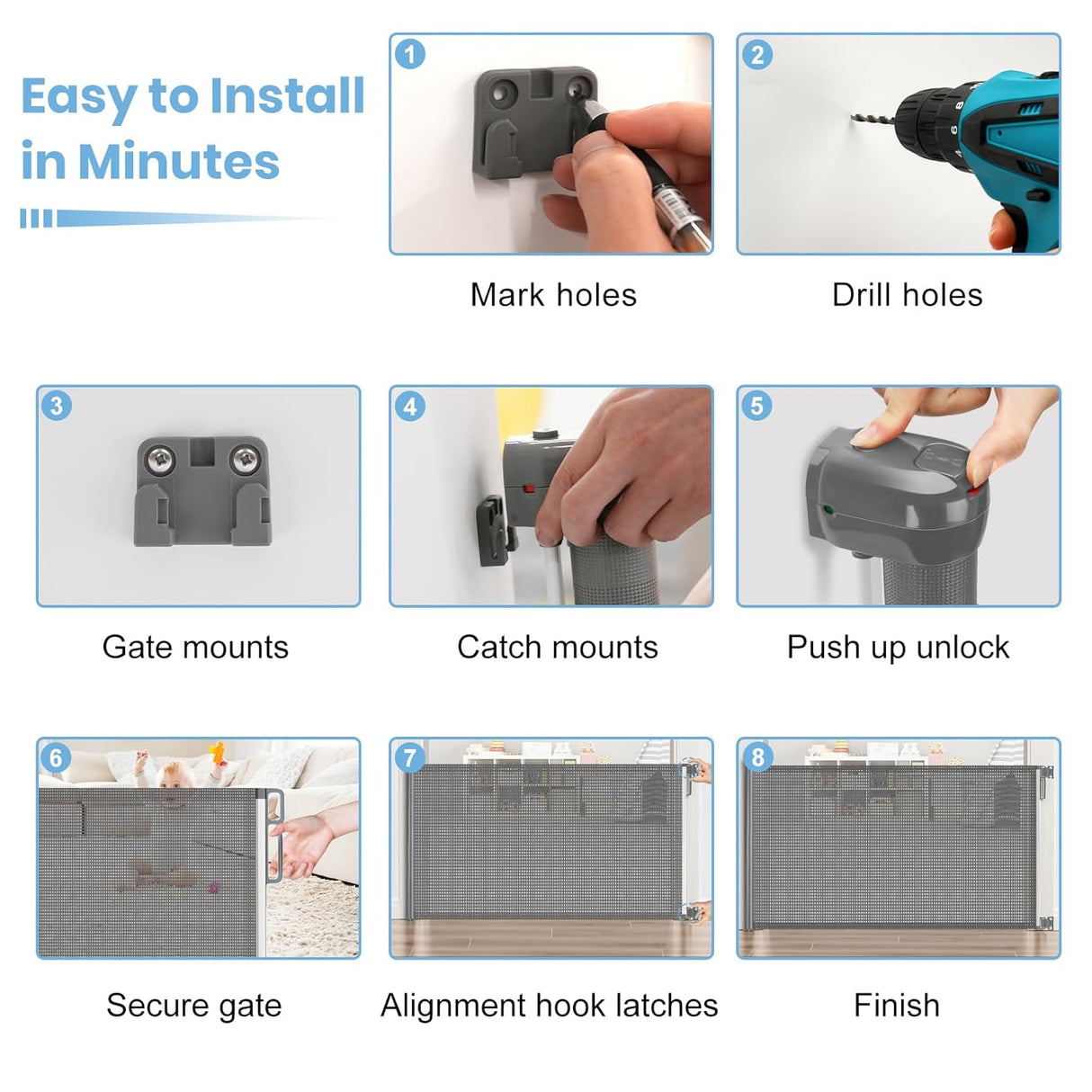 Easy to Install in Minutes

1
Mark holes

2
Drill holes

3
Gate mounts

4
Catch mounts

5
Push up unlock

6
Secure gate

7
Alignment hook latches

8
Finish