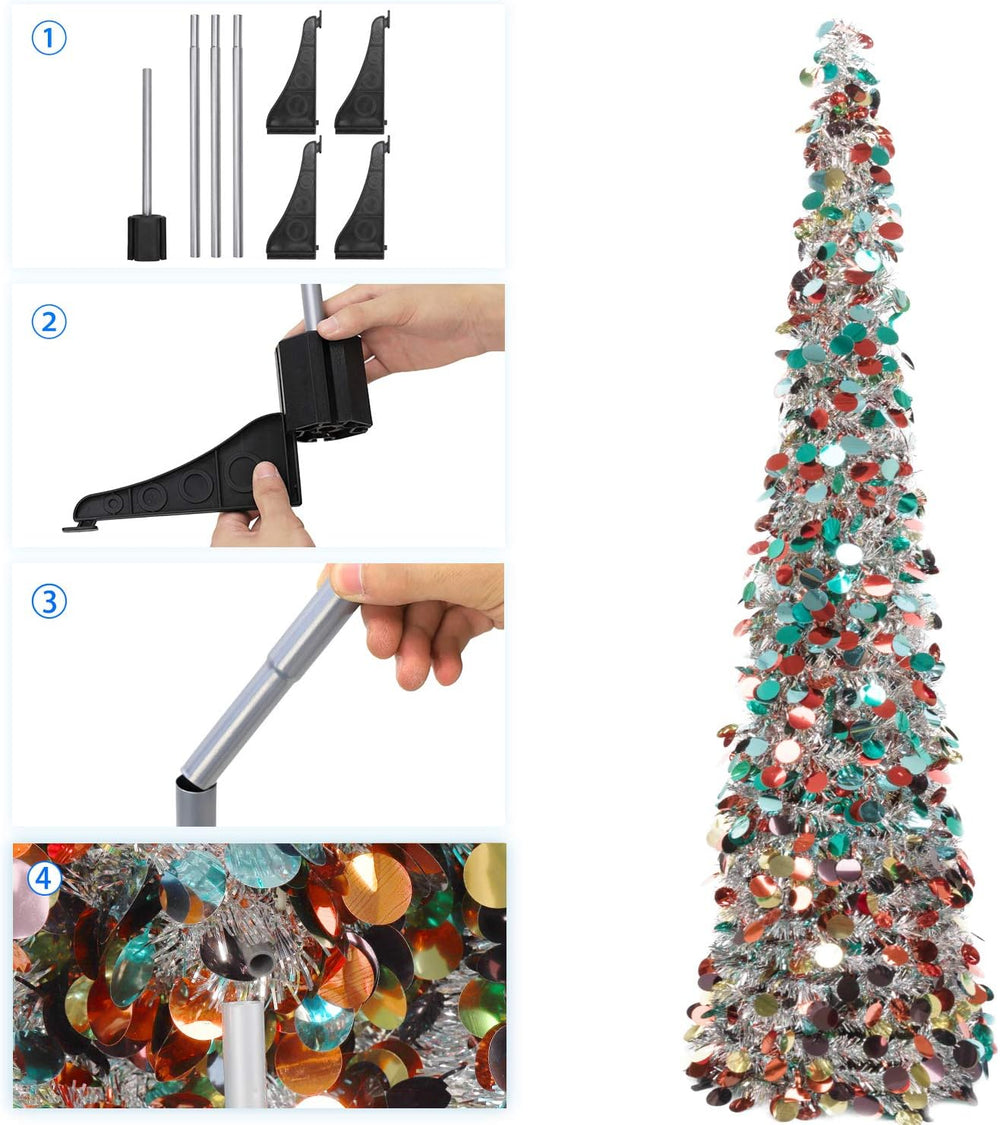 ①

②

③

④