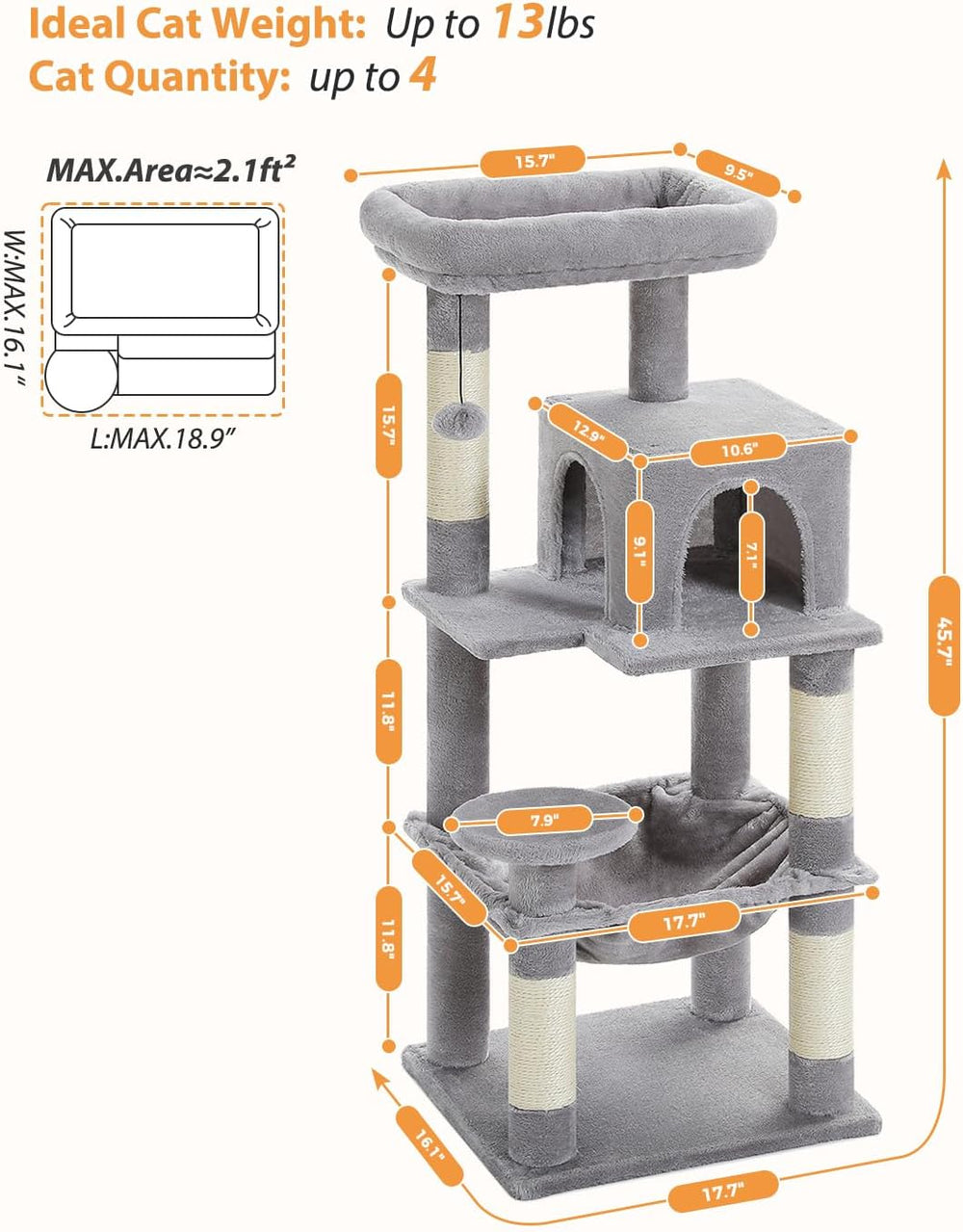 Ideal Cat Weight: Up to 13lbs
Cat Quantity: up to 4

MAX.Area≈2.1ft²

W:MAX.16.1"

L:MAX.18.9"

15.7"

9.5"

15.7"

12.9"

10.6"

9.1"

7.1"

45.7"

11.8"

7.9"

15.7"

17.7"

11.8"

16.1"

17.7"