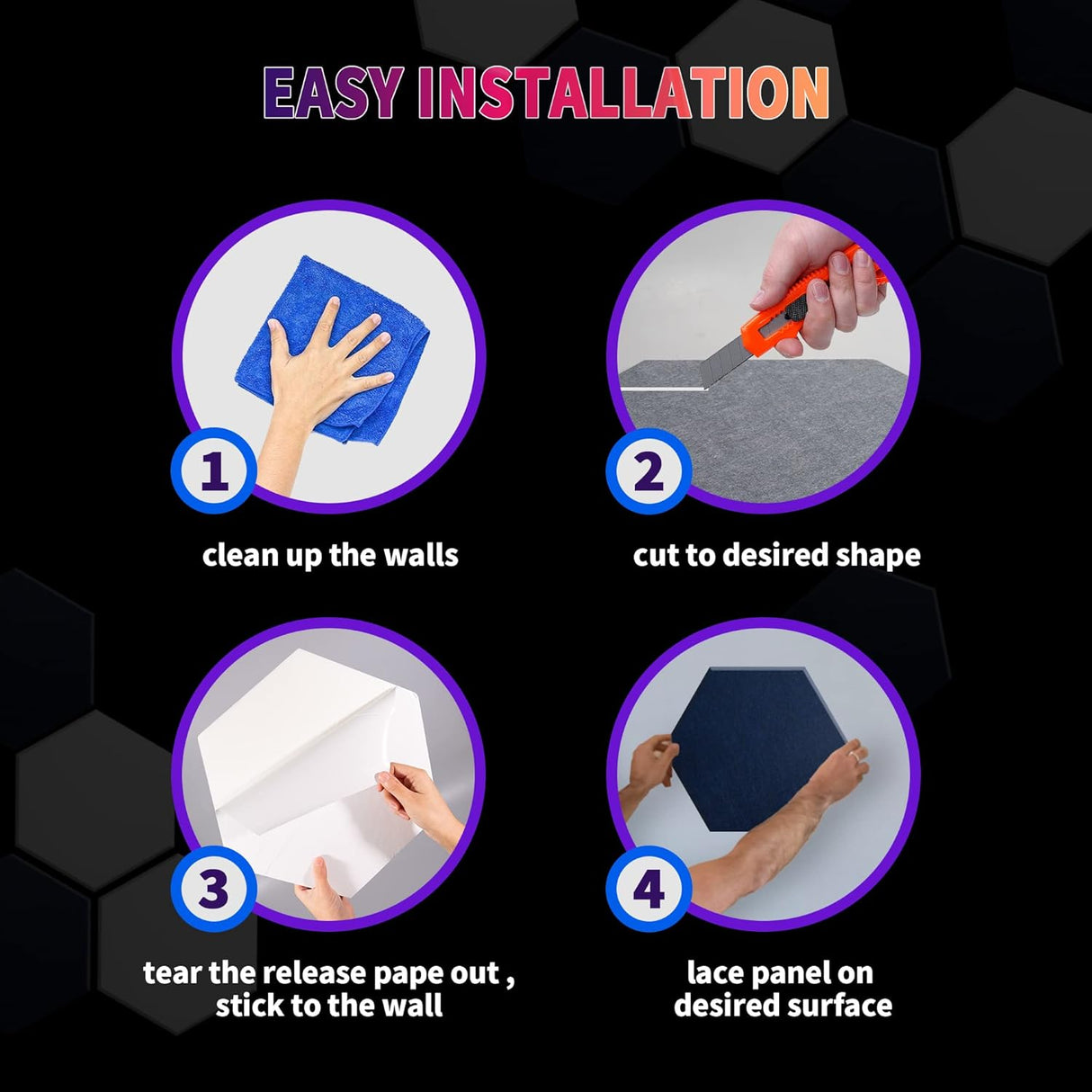 EASY INSTALLATION

1

clean up the walls

2

cut to desired shape

3

tear the release pape out , stick to the wall

4

lace panel on desired surface