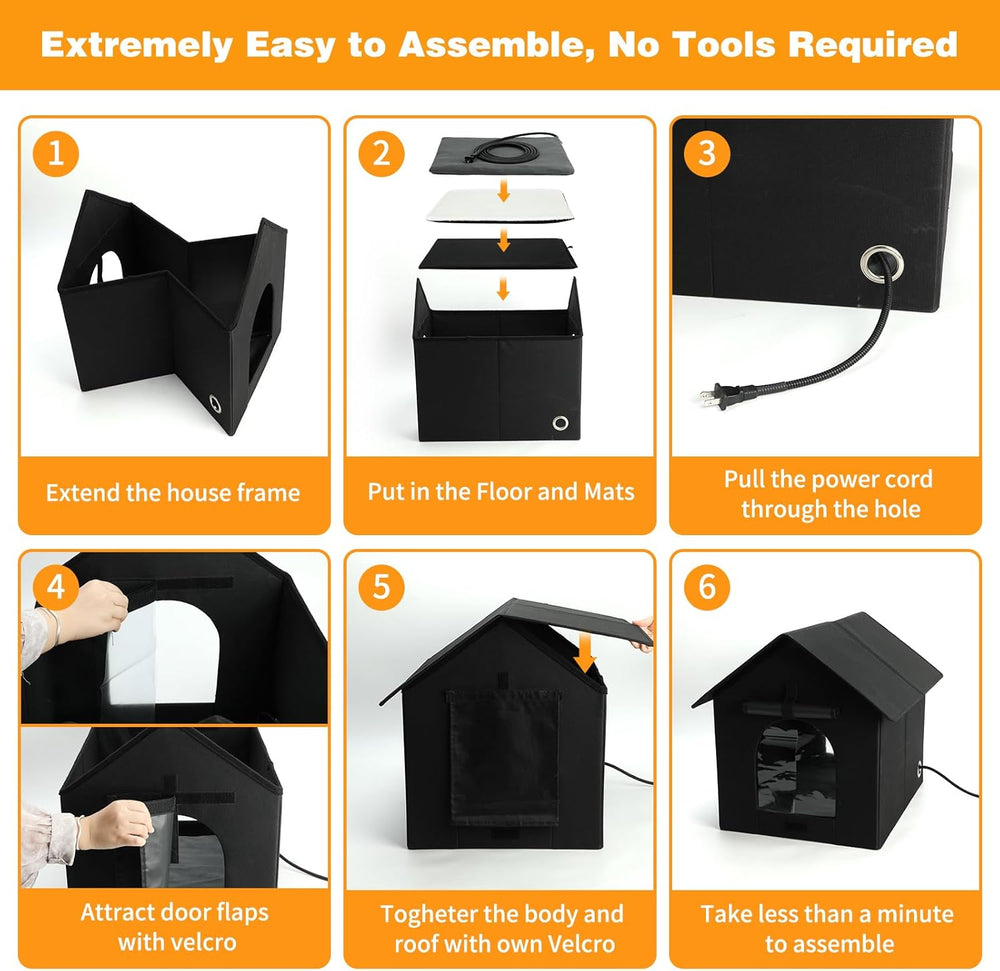 Extremely Easy to Assemble, No Tools Required

1

Extend the house frame

2

Put in the Floor and Mats

3

Pull the power cord through the hole

4

Attract door flaps with velcro

5

Togheter the body and roof with own Velcro

6

Take less than a minute to assemble