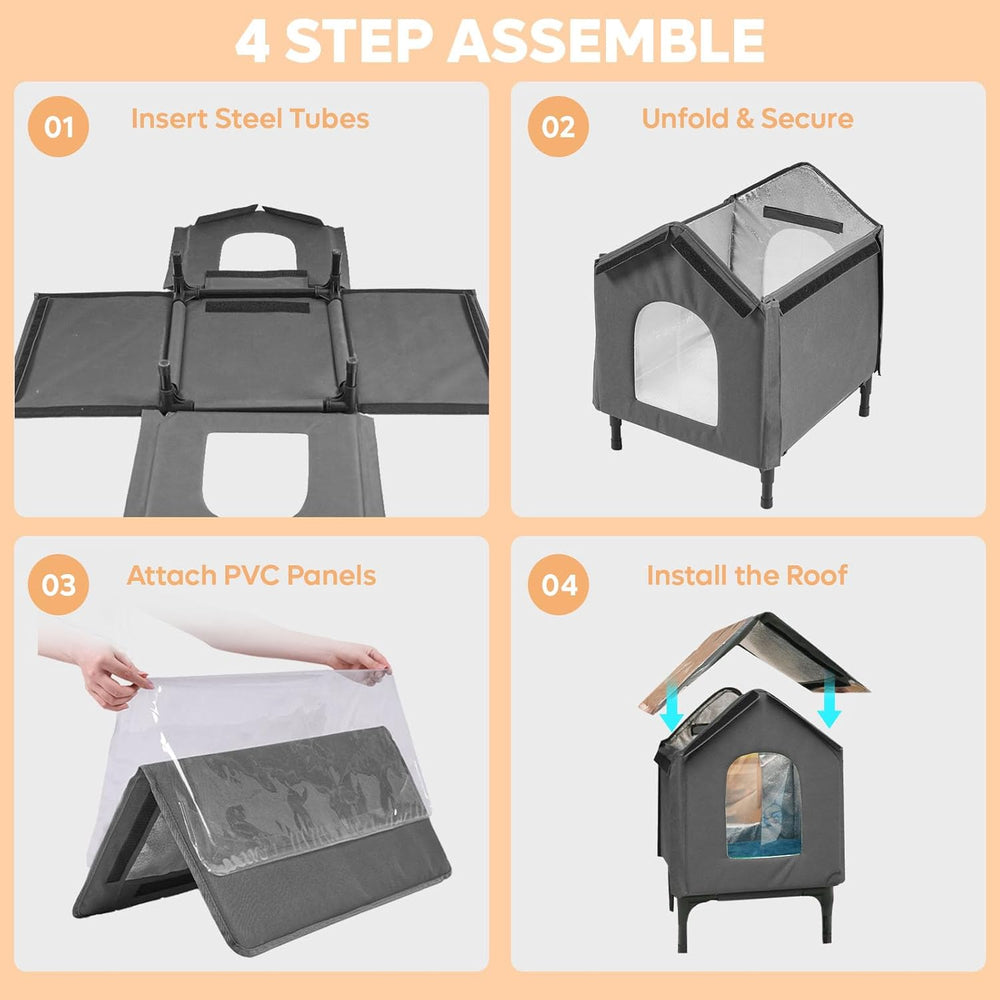 4 STEP ASSEMBLE

01 Insert Steel Tubes

02 Unfold & Secure

03 Attach PVC Panels

04 Install the Roof