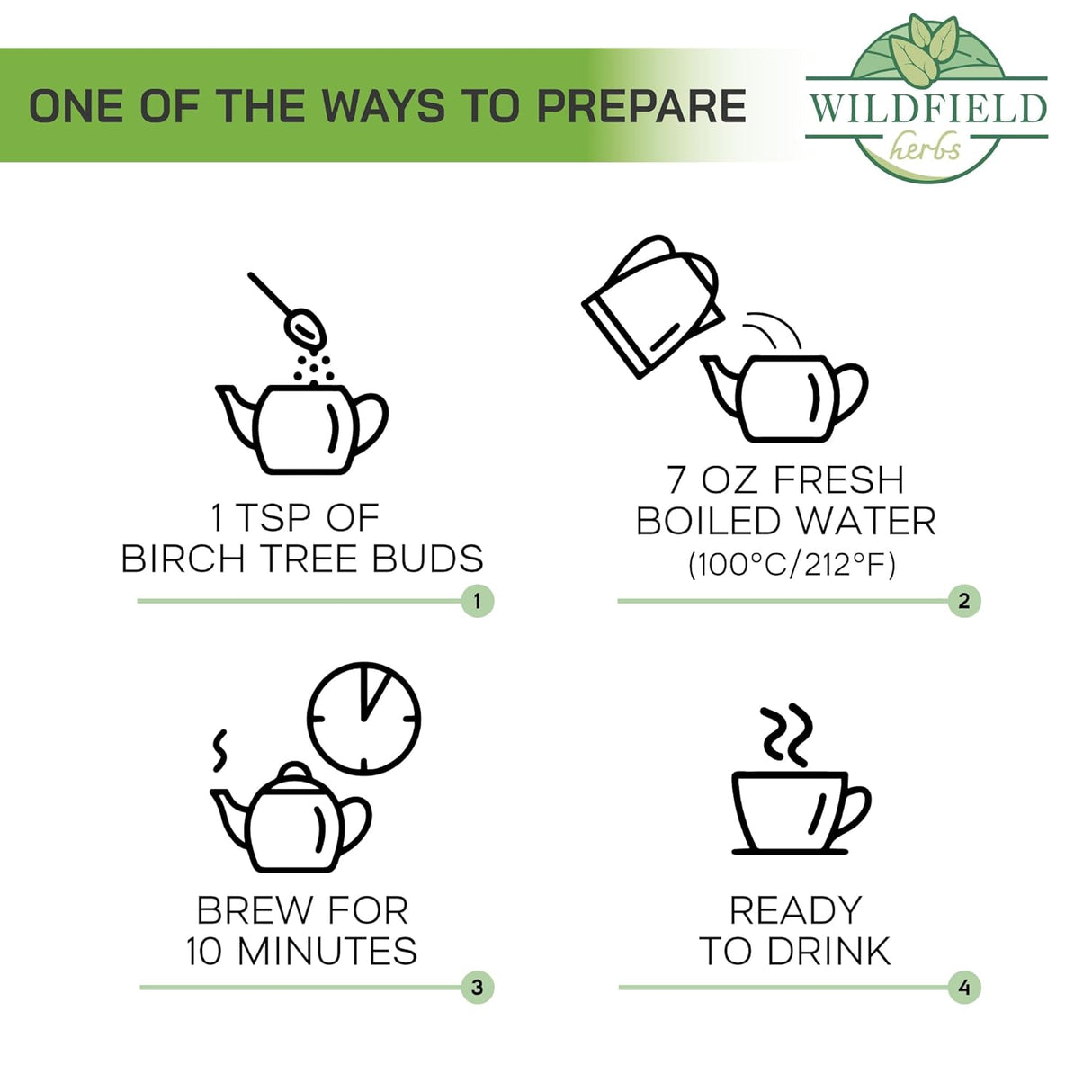 ONE OF THE WAYS TO PREPARE

WILDFIELD
herbs

1 TSP OF
BIRCH TREE BUDS
1

7 OZ FRESH
BOILED WATER
(100°C/212°F)
2

BREW FOR
10 MINUTES
3

READY
TO DRINK
4