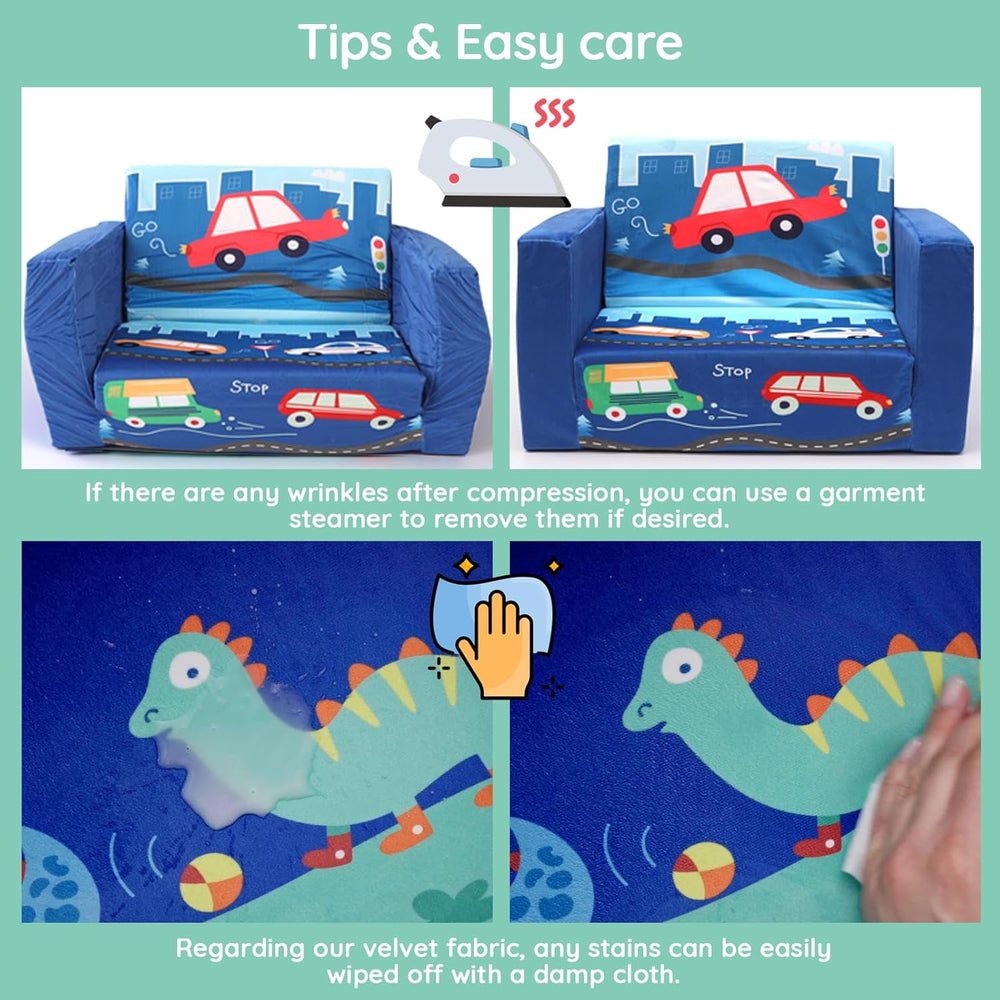 Tips & Easy care

GO

STOP

GO

STOP

If there are any wrinkles after compression, you can use a garment steamer to remove them if desired.

Regarding our velvet fabric, any stains can be easily wiped off with a damp cloth.