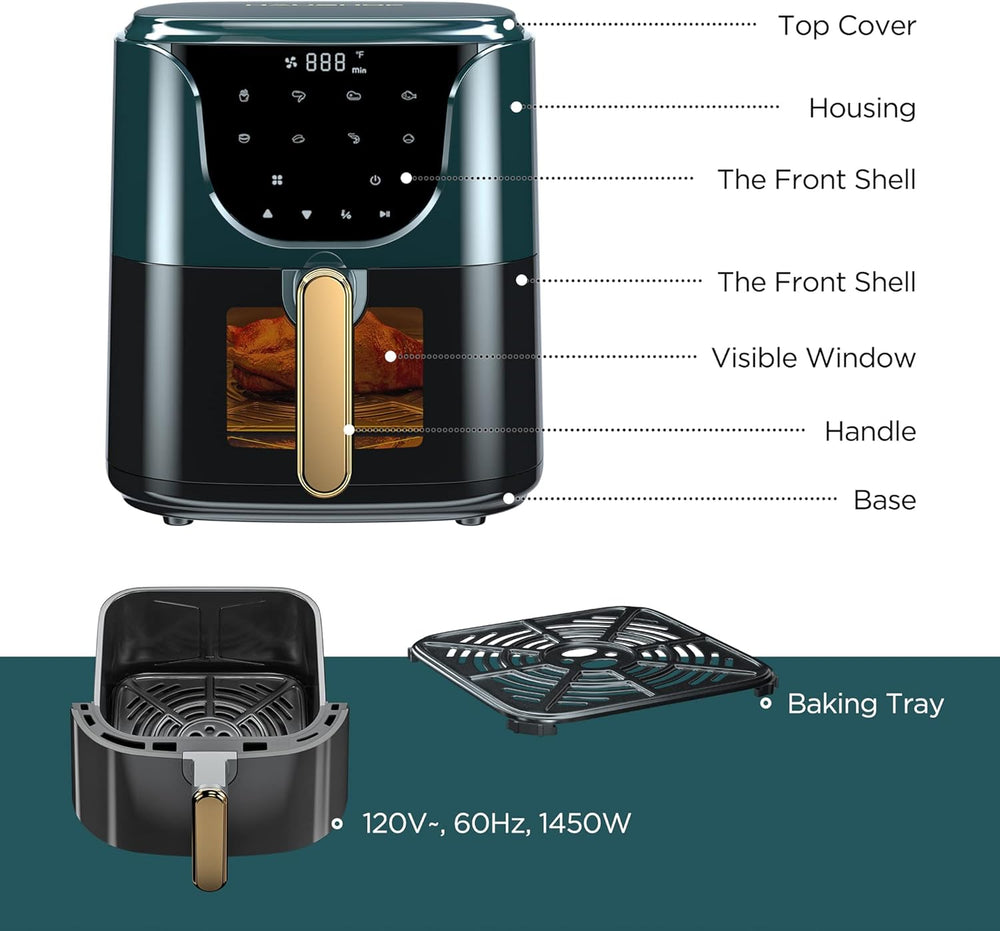 888 °F min

Top Cover

Housing

The Front Shell

The Front Shell

Visible Window

Handle

Base

Baking Tray

120V~, 60Hz, 1450W