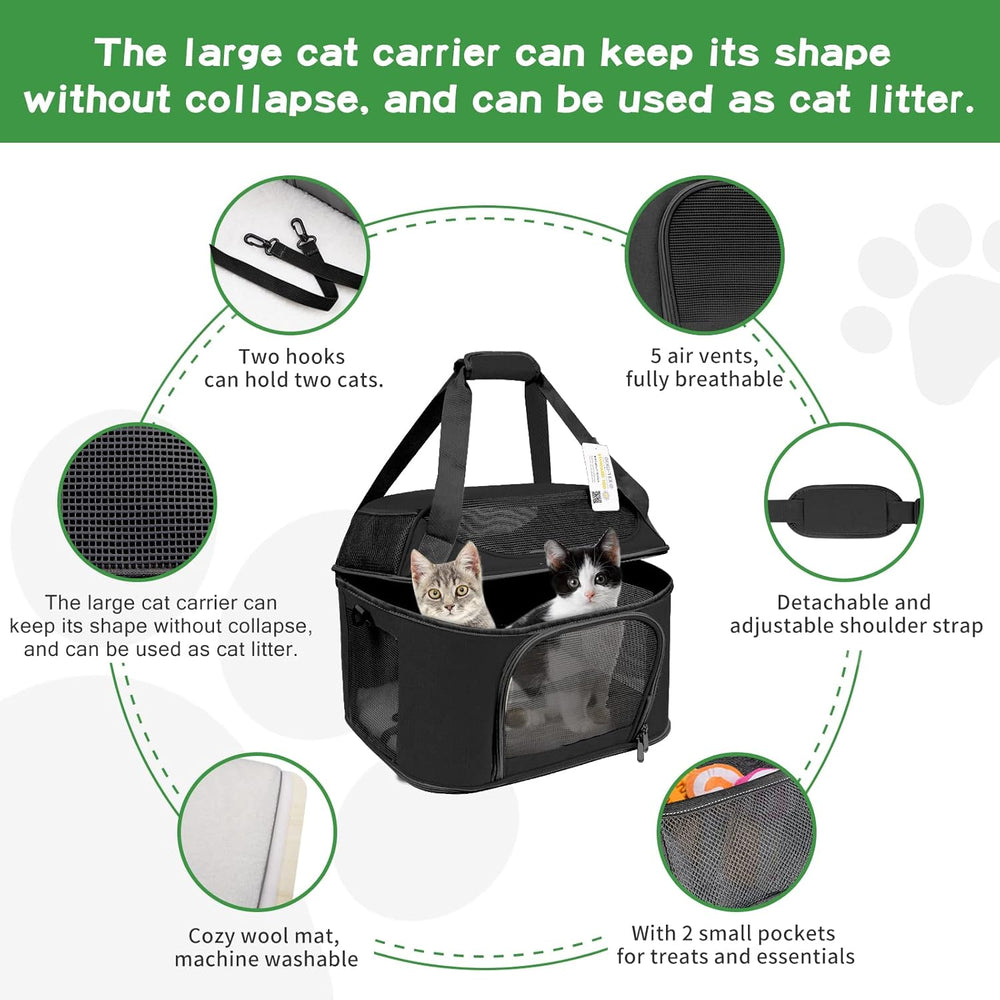 The large cat carrier can keep its shape without collapse, and can be used as cat litter.

Two hooks can hold two cats.

5 air vents, fully breathable

The large cat carrier can keep its shape without collapse, and can be used as cat litter.

Detachable and adjustable shoulder strap

Cozy wool mat, machine washable

With 2 small pockets for treats and essentials