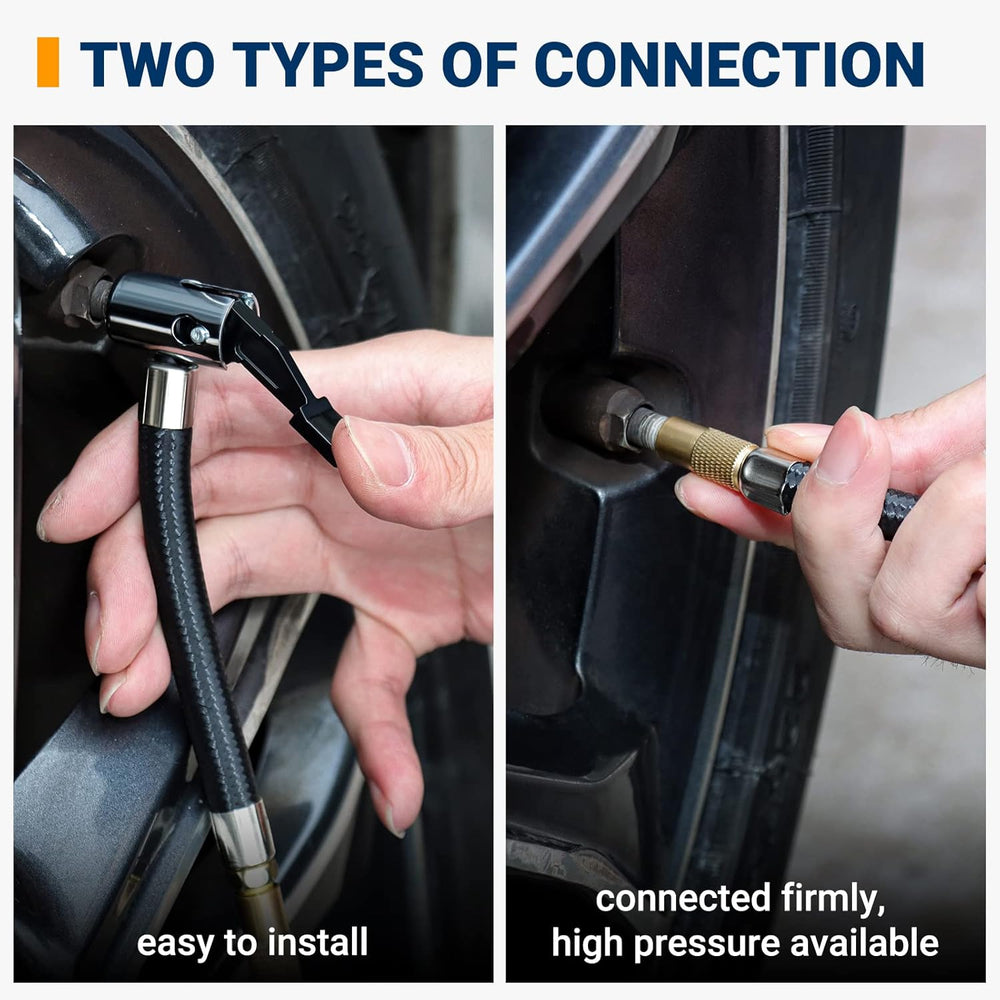 TWO TYPES OF CONNECTION

easy to install

connected firmly, high pressure available