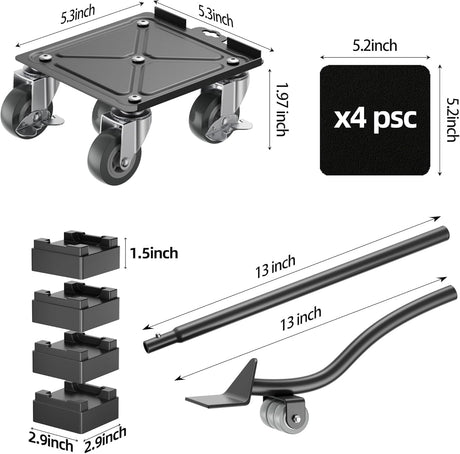 5.3inch
5.3inch
1.97 inch
5.2inch
x4 psc
5.2inch
1.5inch
13 inch
13 inch
2.9inch
2.9inch