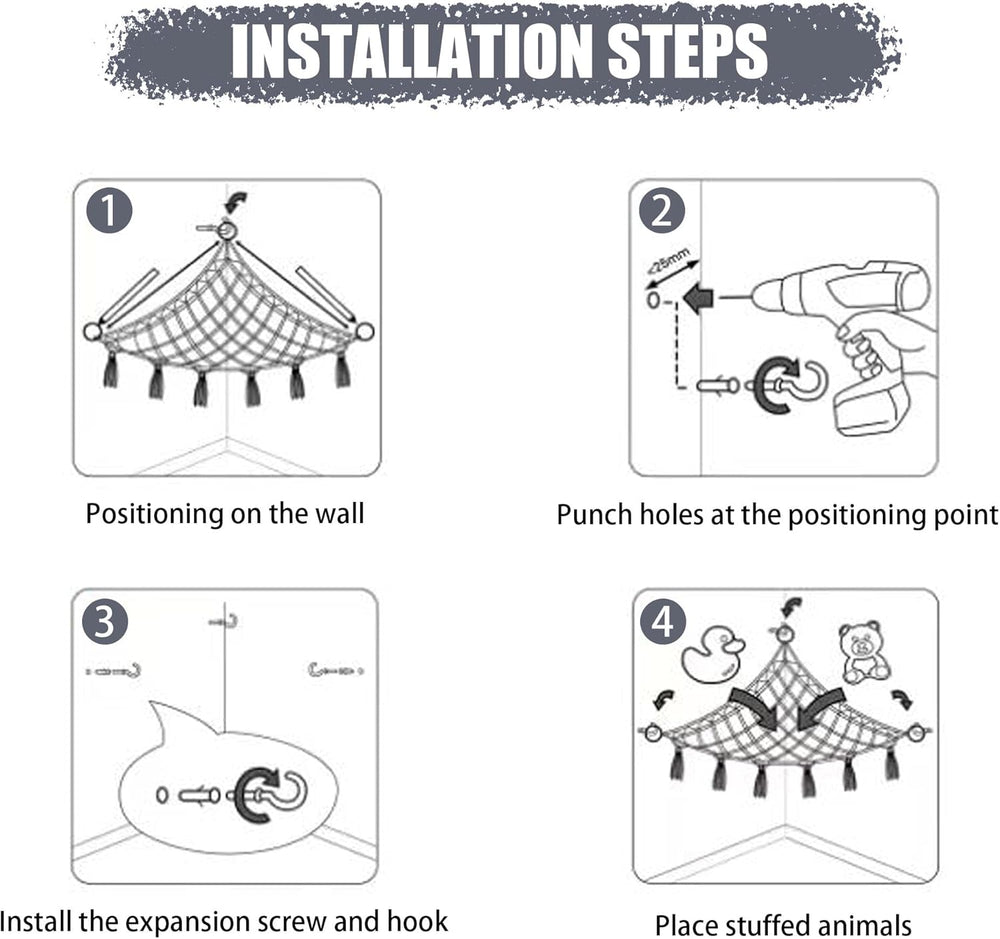 INSTALLATION STEPS

1

Positioning on the wall

2

<25mm

Punch holes at the positioning point

3

Install the expansion screw and hook

4

Place stuffed animals