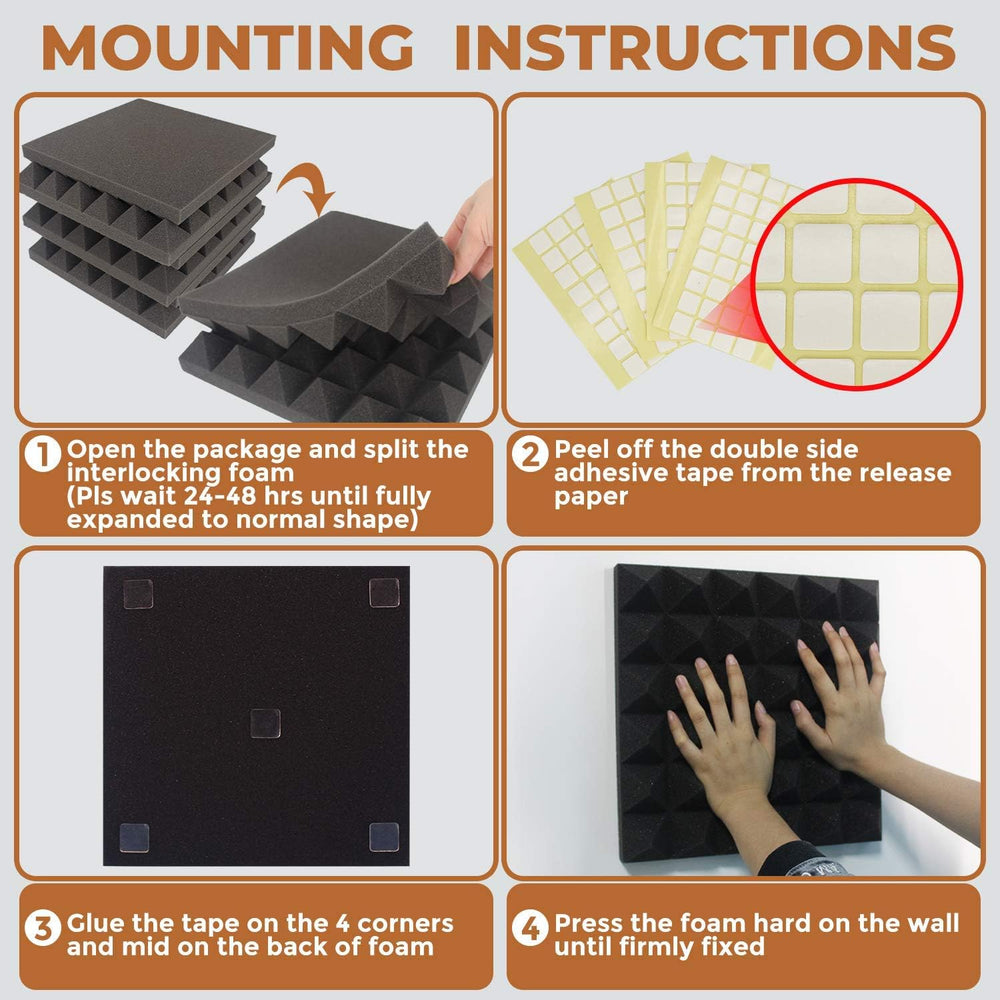 MOUNTING INSTRUCTIONS

1 Open the package and split the interlocking foam (Pls wait 24-48 hrs until fully expanded to normal shape)

2 Peel off the double side adhesive tape from the release paper

3 Glue the tape on the 4 corners and mid on the back of foam

4 Press the foam hard on the wall until firmly fixed