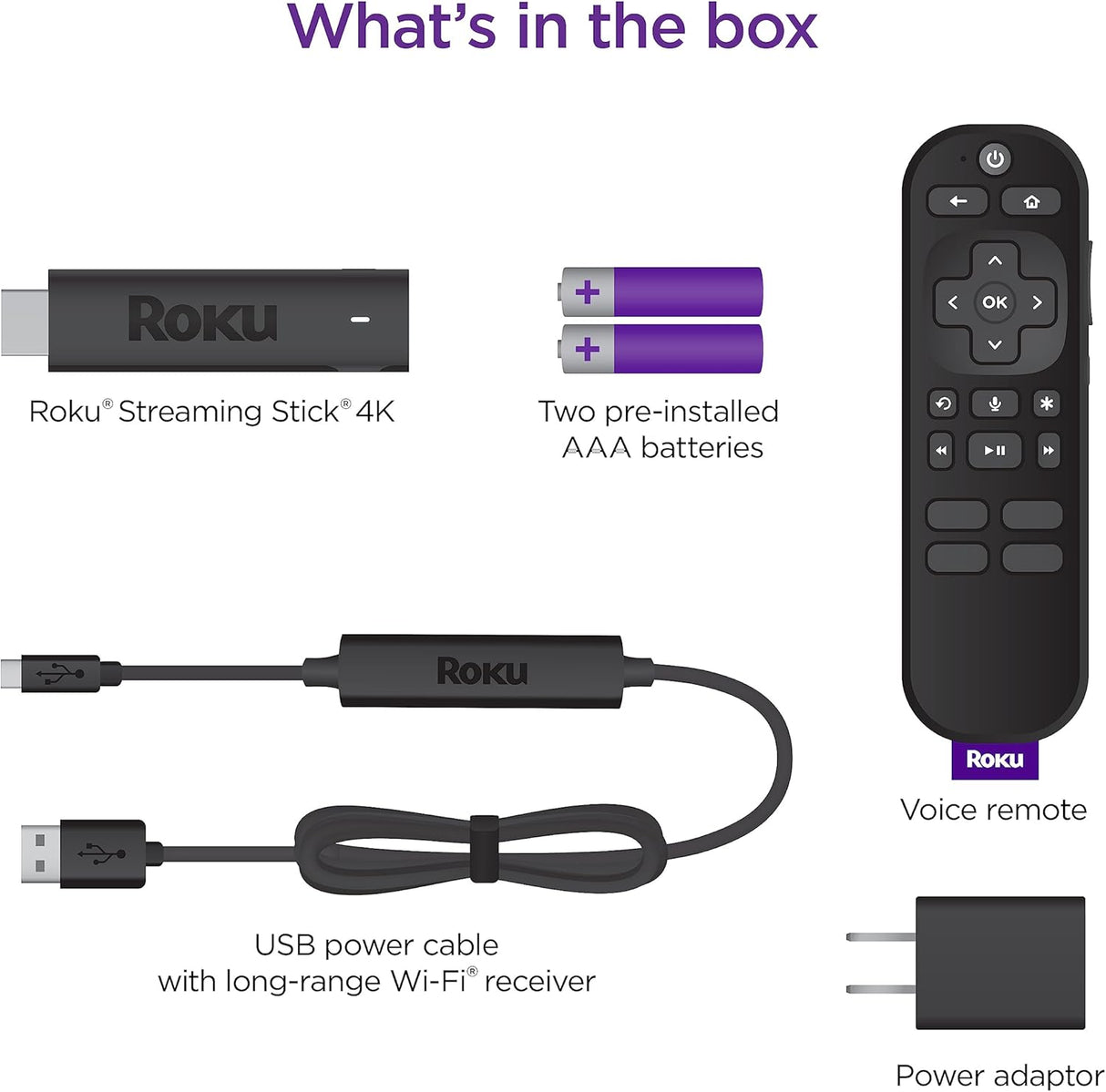 What's in the box

Roku

Roku® Streaming Stick® 4K

Two pre-installed AAA batteries

OK

Roku

Voice remote

Roku

USB power cable with long-range Wi-Fi® receiver

Power adaptor