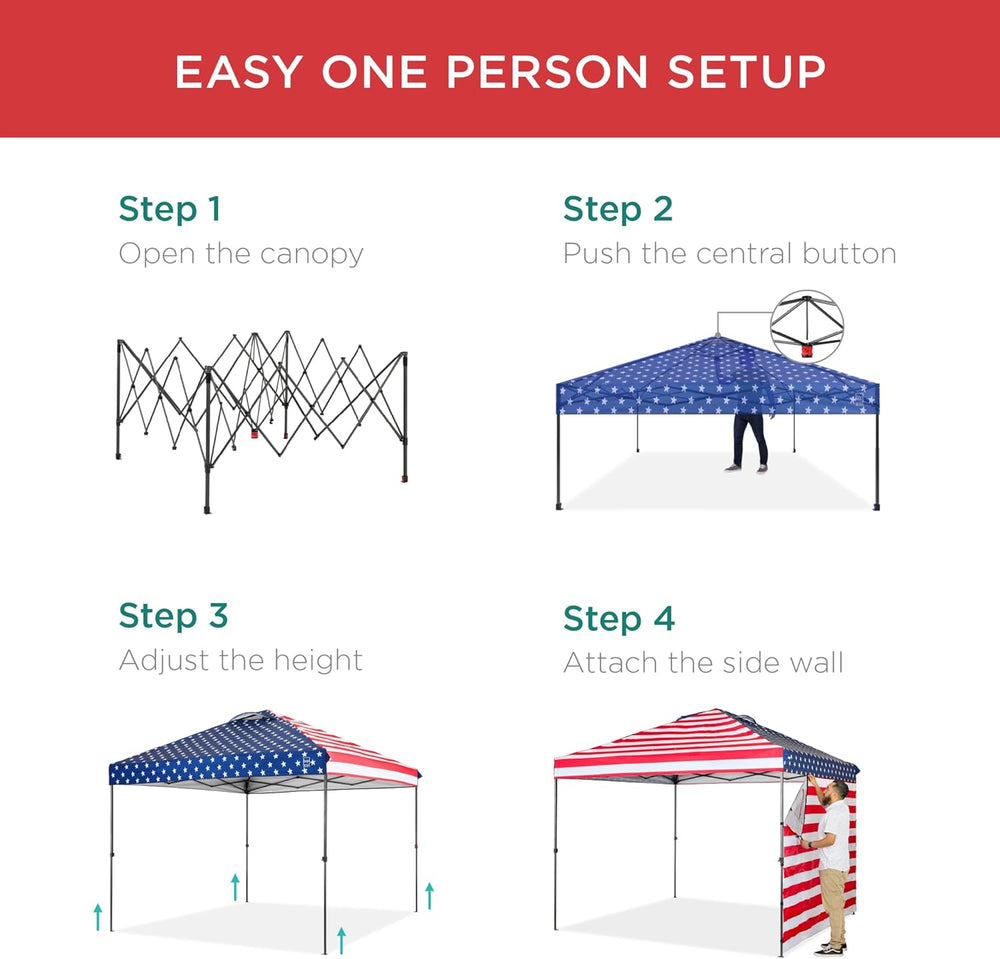 EASY ONE PERSON SETUP

Step 1
Open the canopy

Step 2
Push the central button

Step 3
Adjust the height

Step 4
Attach the side wall