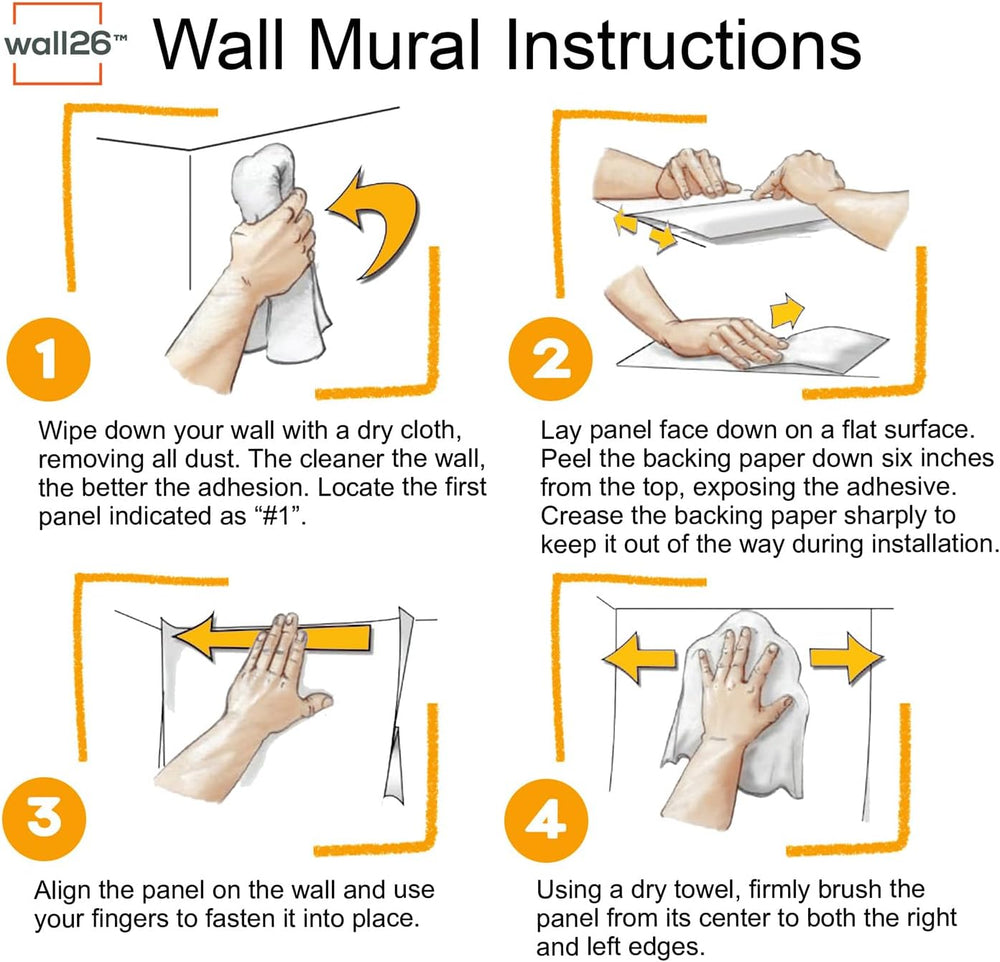 wall26™ Wall Mural Instructions

1

Wipe down your wall with a dry cloth, removing all dust. The cleaner the wall, the better the adhesion. Locate the first panel indicated as “#1”.

2

Lay panel face down on a flat surface. Peel the backing paper down six inches from the top, exposing the adhesive. Crease the backing paper sharply to keep it out of the way during installation.

3

Align the panel on the wall and use your fingers to fasten it into place.

4

Using a dry towel, firmly brush the panel from its center to both the right and left edges.