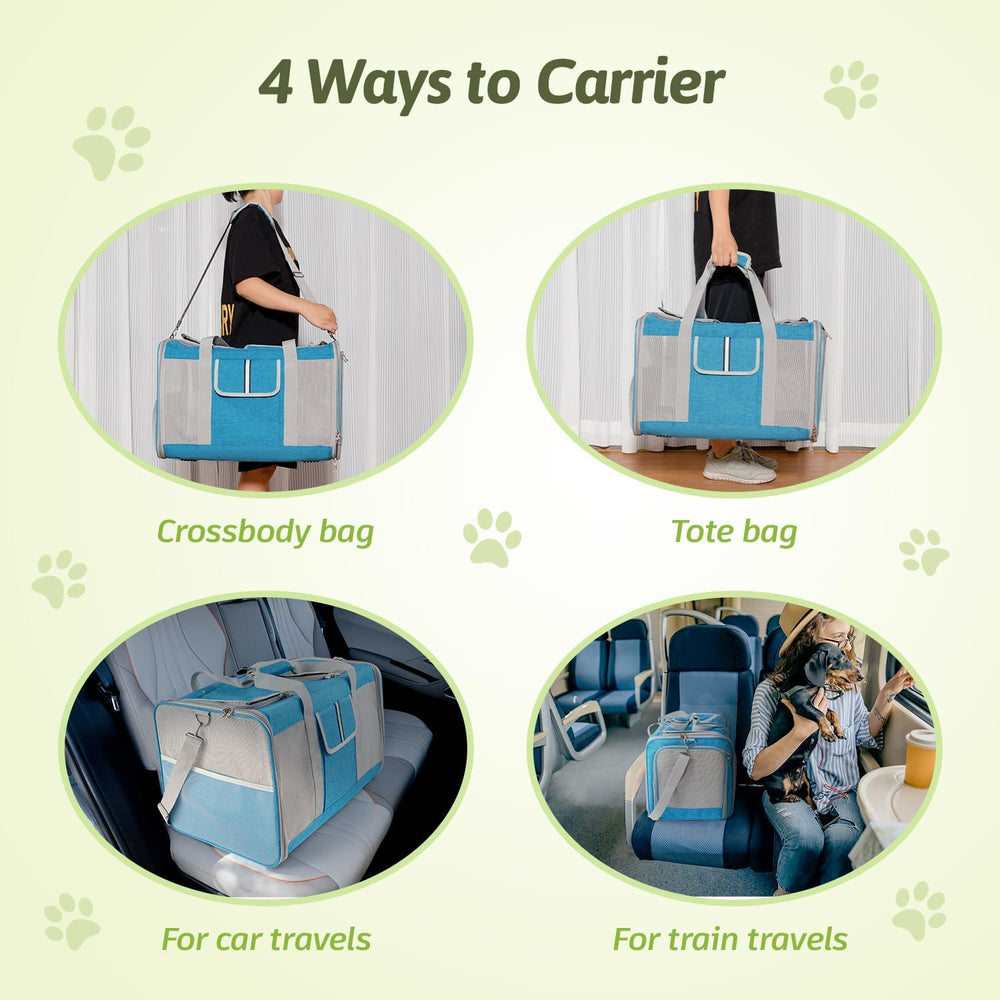 4 Ways to Carrier

Crossbody bag

Tote bag

For car travels

For train travels