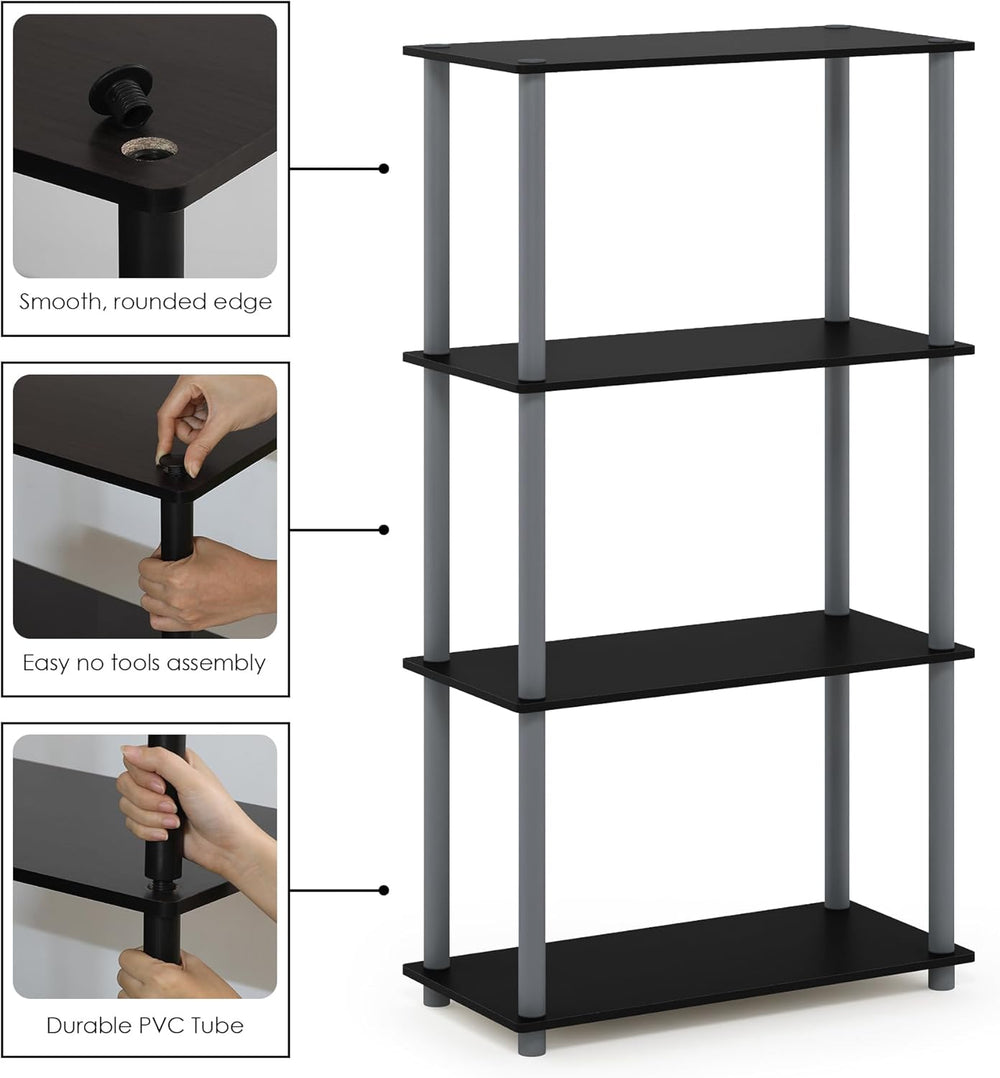 Smooth, rounded edge

Easy no tools assembly

Durable PVC Tube