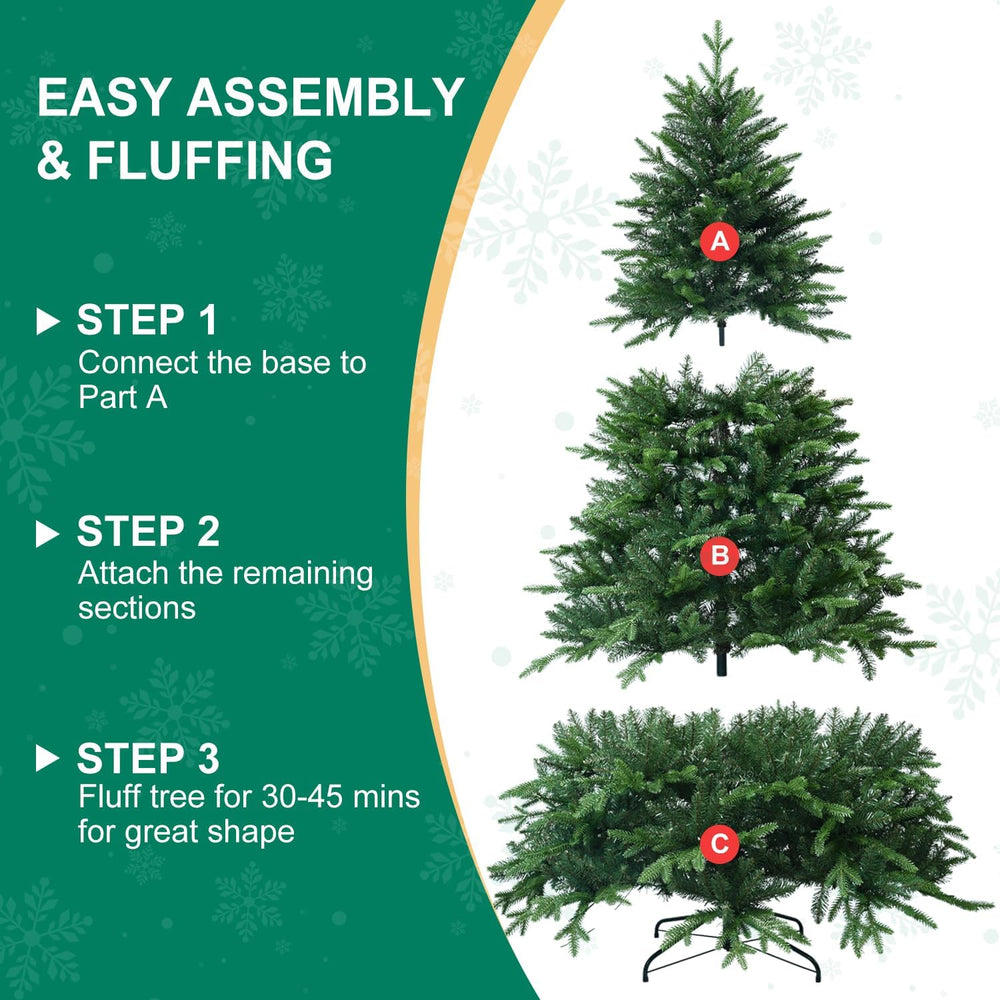 EASY ASSEMBLY & FLUFFING

STEP 1
Connect the base to Part A

STEP 2
Attach the remaining sections

STEP 3
Fluff tree for 30-45 mins for great shape

A

B

C