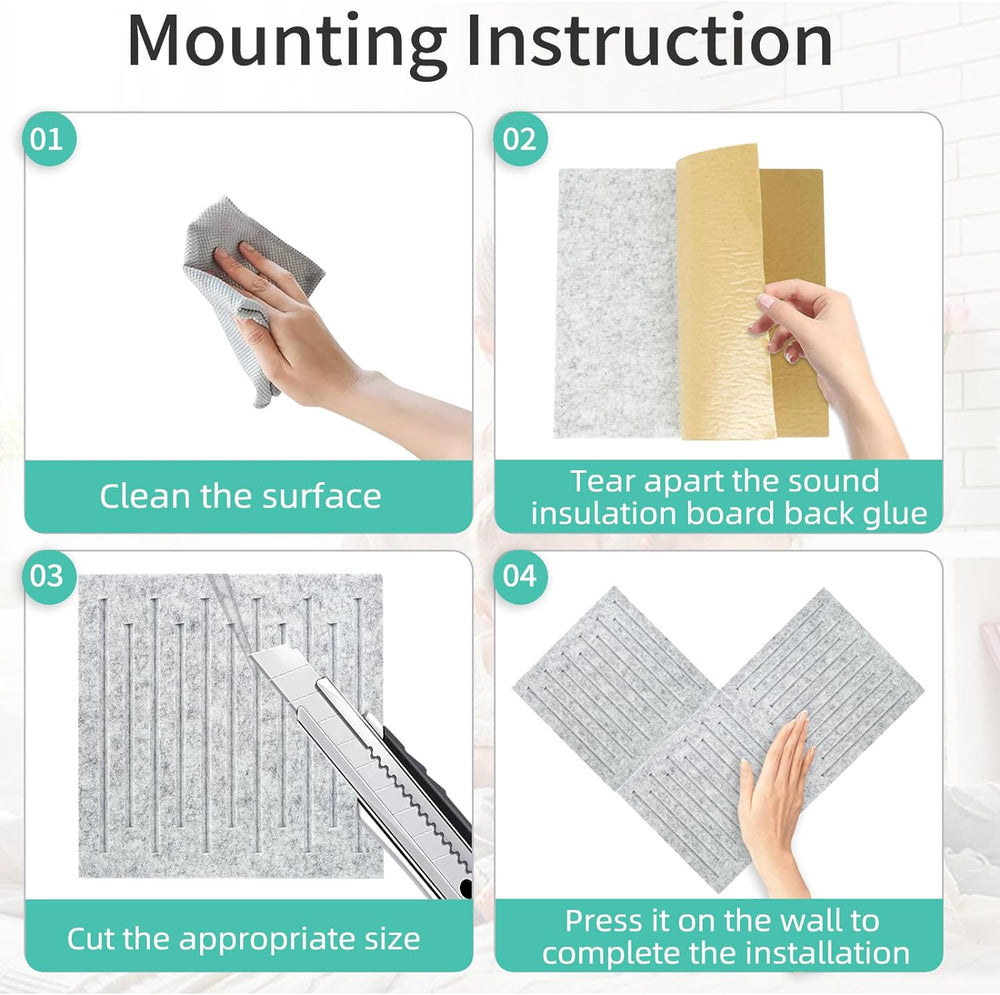 Mounting Instruction

01

Clean the surface

02

Tear apart the sound insulation board back glue

03

Cut the appropriate size

04

Press it on the wall to complete the installation