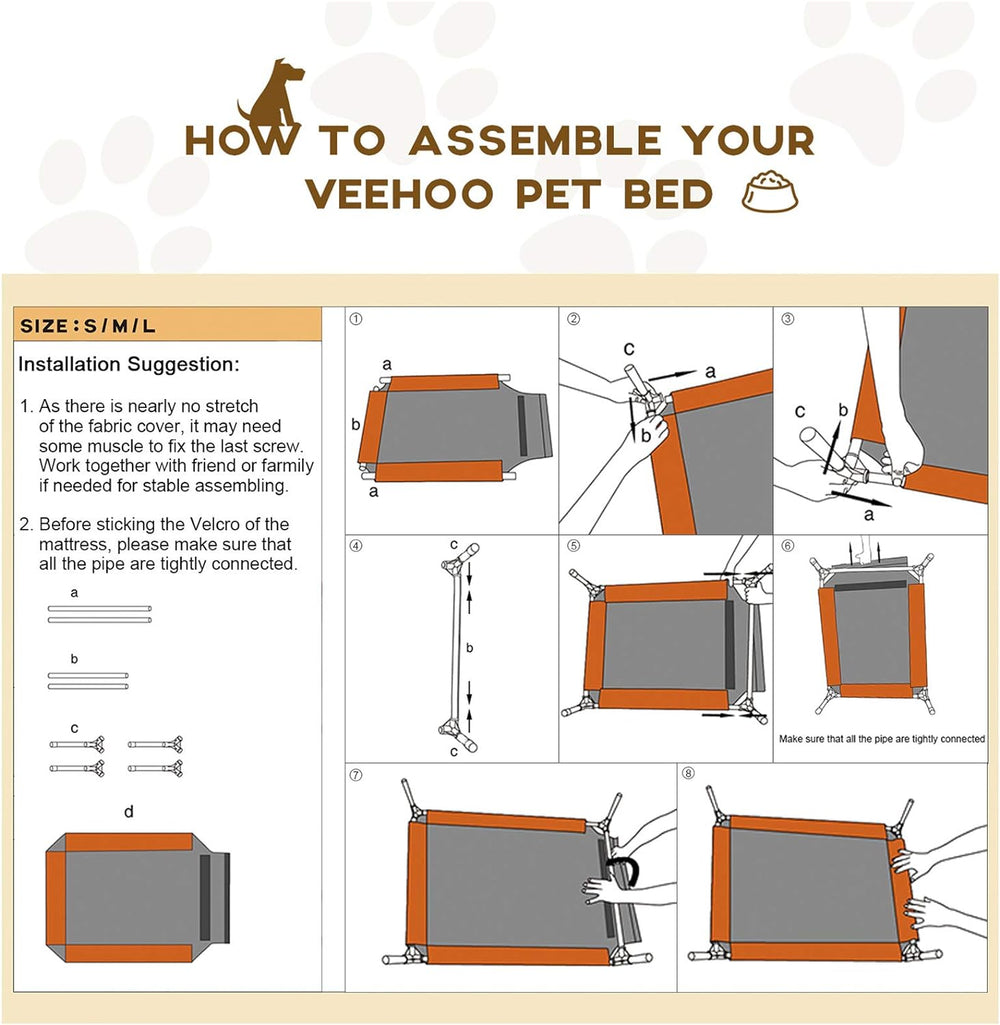 HOW TO ASSEMBLE YOUR VEEHOO PET BED

SIZE : S / M / L

Installation Suggestion:

1. As there is nearly no stretch of the fabric cover, it may need some muscle to fix the last screw. Work together with friend or farmily if needed for stable assembling.

2. Before sticking the Velcro of the mattress, please make sure that all the pipe are tightly connected.

a

b

c

d

①
a
b
a

②
c
a
b

③
c
b
a

④
c
b
c

⑤

⑥
Make sure that all the pipe are tightly connected

⑦

⑧