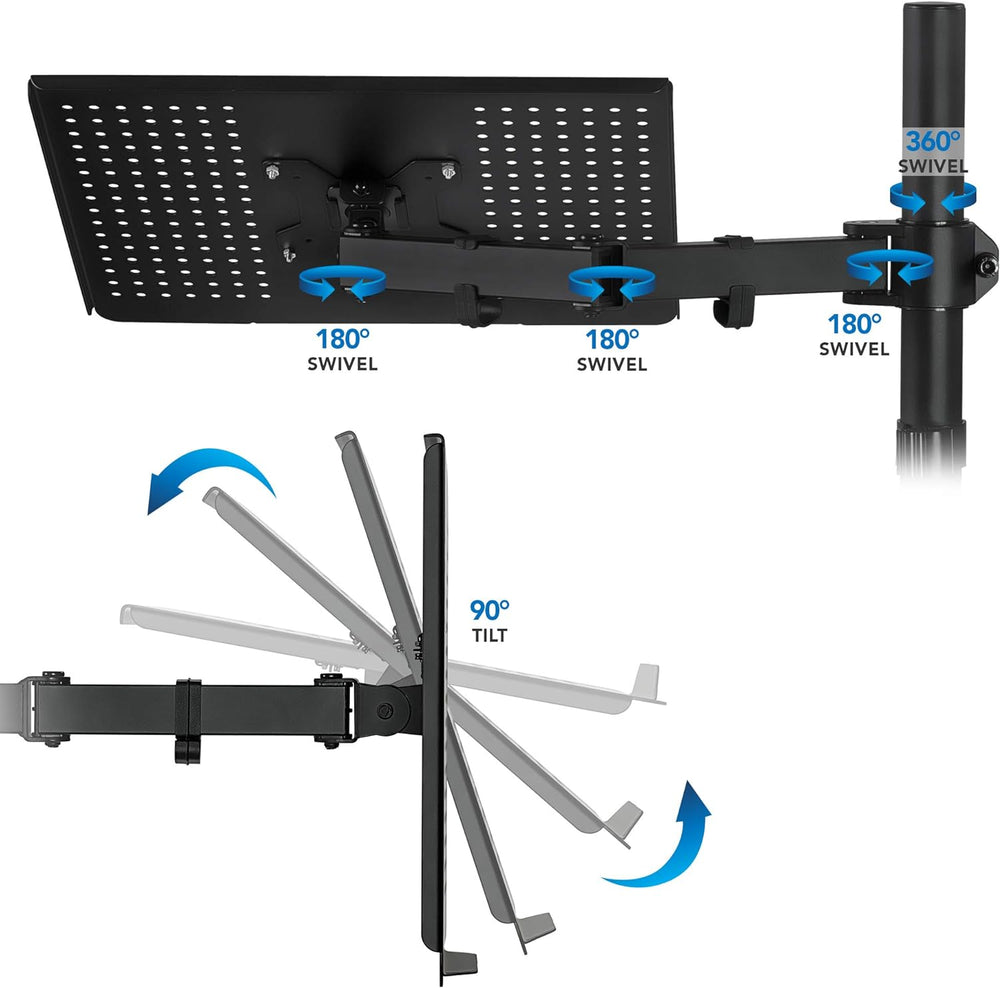 360°
SWIVEL

180°
SWIVEL

180°
SWIVEL

180°
SWIVEL

90°
TILT