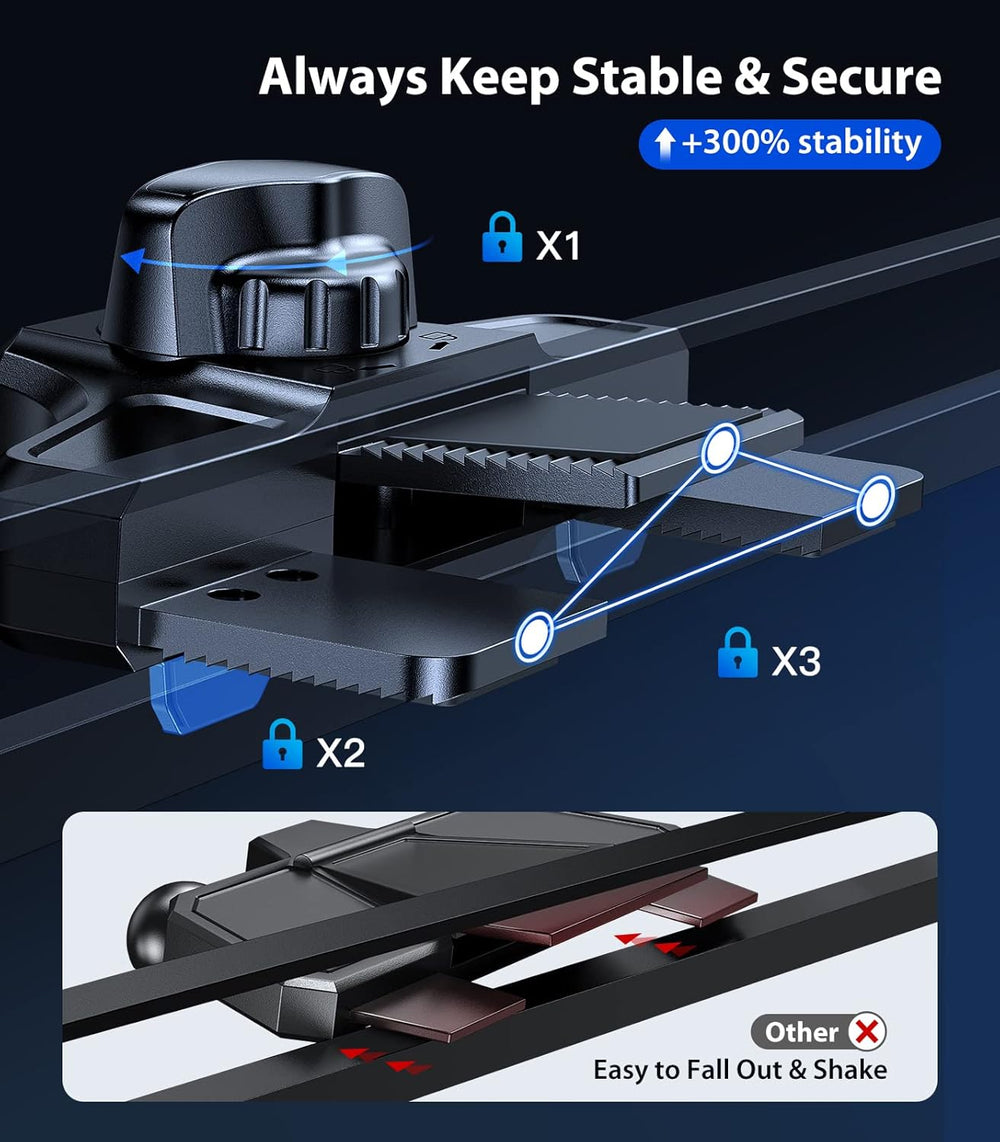 Always Keep Stable & Secure

+300% stability

X1

X3

X2

Other

Easy to Fall Out & Shake