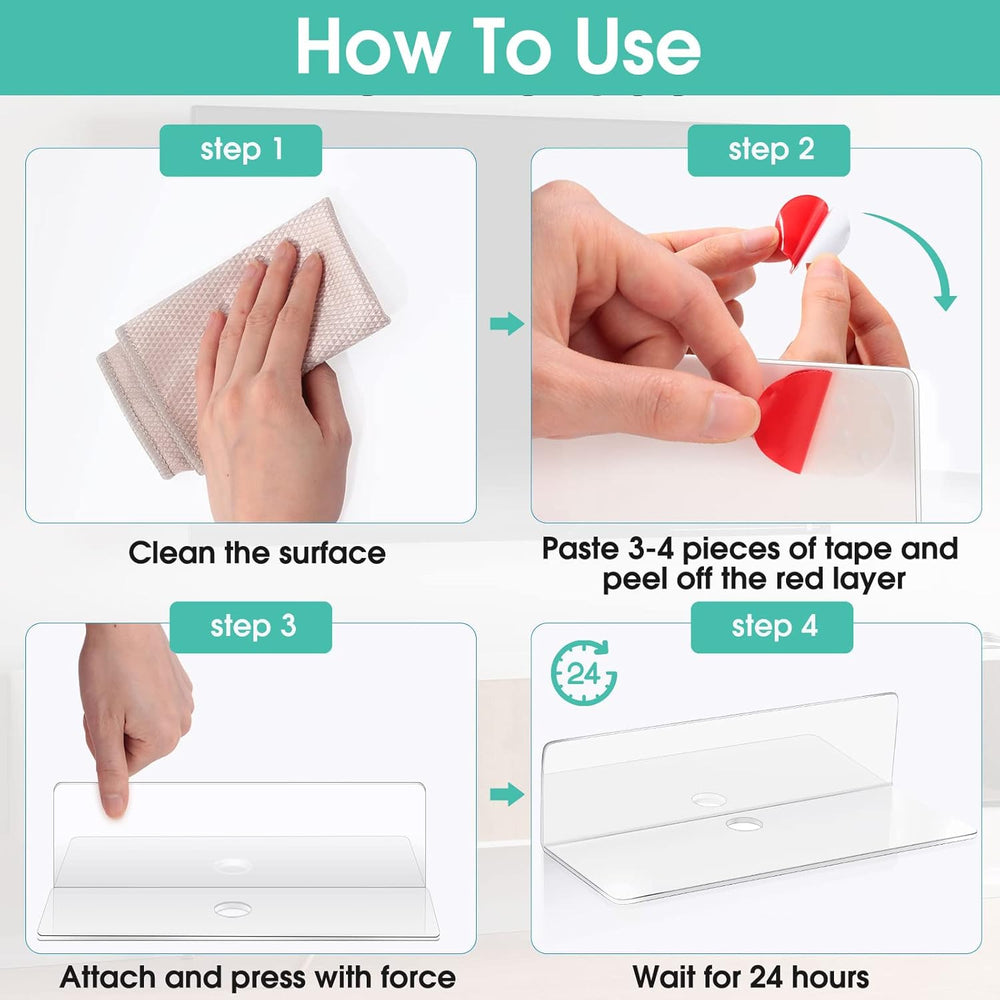 How To Use

step 1

Clean the surface

step 2

Paste 3-4 pieces of tape and peel off the red layer

step 3

Attach and press with force

step 4

24

Wait for 24 hours