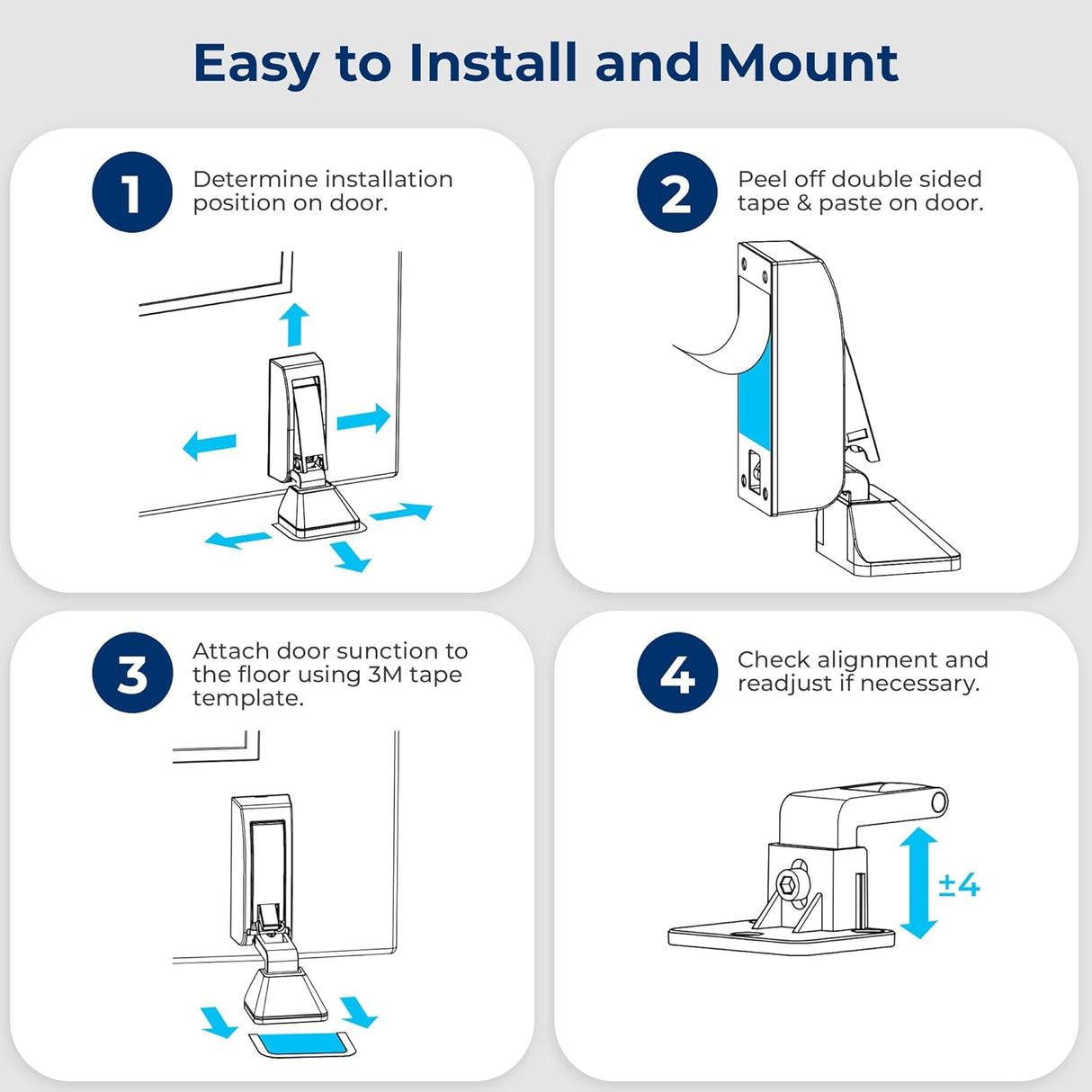 Easy to Install and Mount

1 Determine installation position on door.

2 Peel off double sided tape & paste on door.

3 Attach door sunction to the floor using 3M tape template.

4 Check alignment and readjust if necessary.

±4