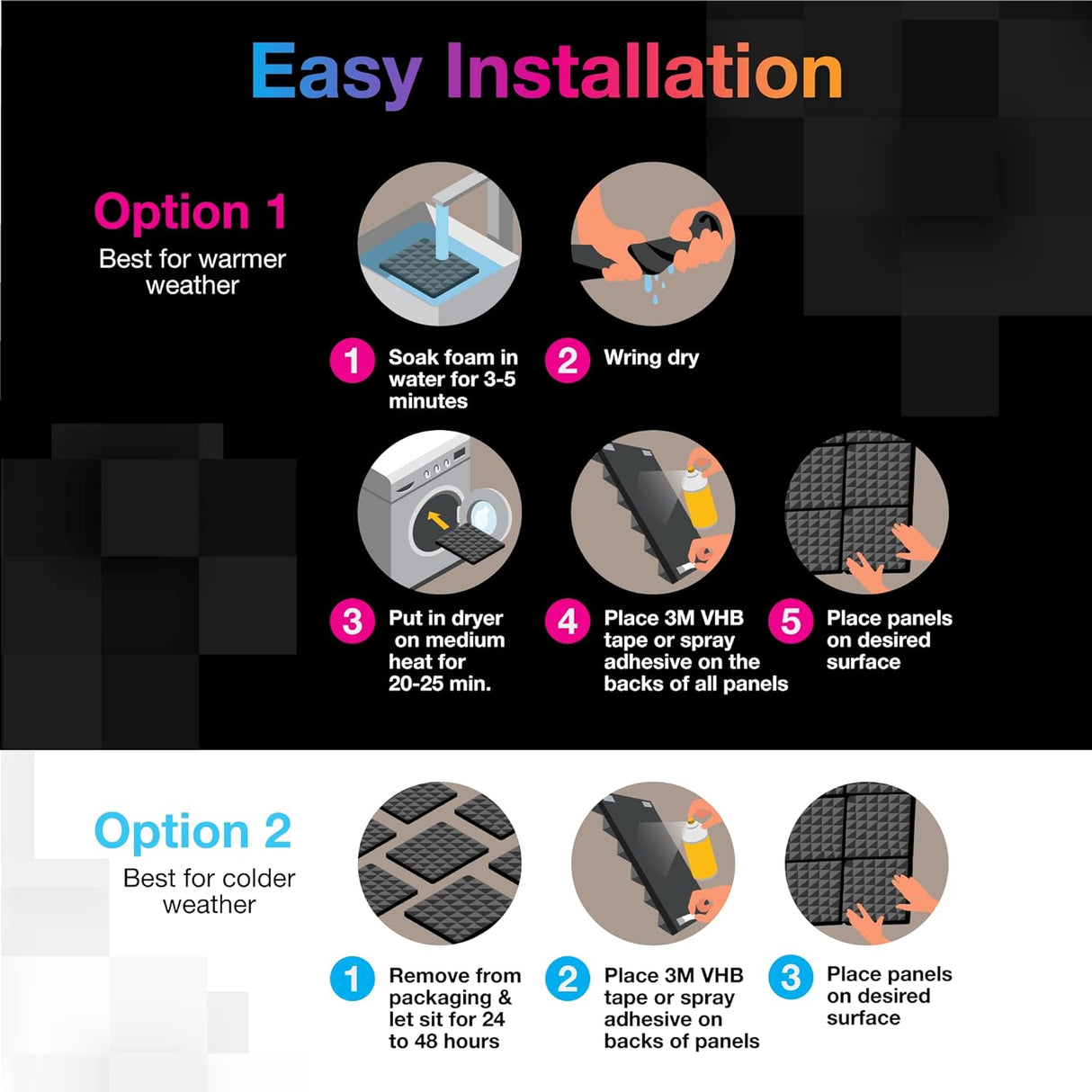 Easy Installation

Option 1
Best for warmer weather

1 Soak foam in water for 3-5 minutes

2 Wring dry

3 Put in dryer on medium heat for 20-25 min.

4 Place 3M VHB tape or spray adhesive on the backs of all panels

5 Place panels on desired surface

Option 2
Best for colder weather

1 Remove from packaging & let sit for 24 to 48 hours

2 Place 3M VHB tape or spray adhesive on backs of panels

3 Place panels on desired surface