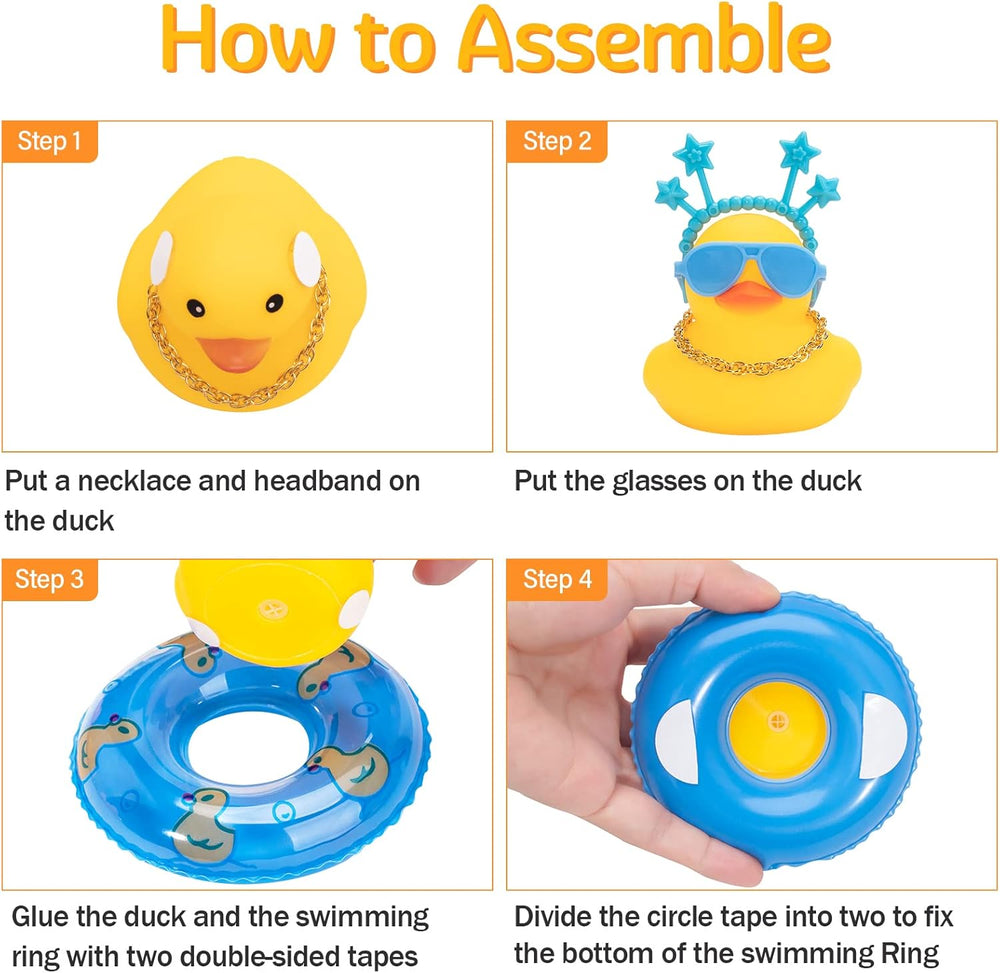 How to Assemble

Step 1

Put a necklace and headband on the duck

Step 2

Put the glasses on the duck

Step 3

Glue the duck and the swimming ring with two double-sided tapes

Step 4

Divide the circle tape into two to fix the bottom of the swimming Ring