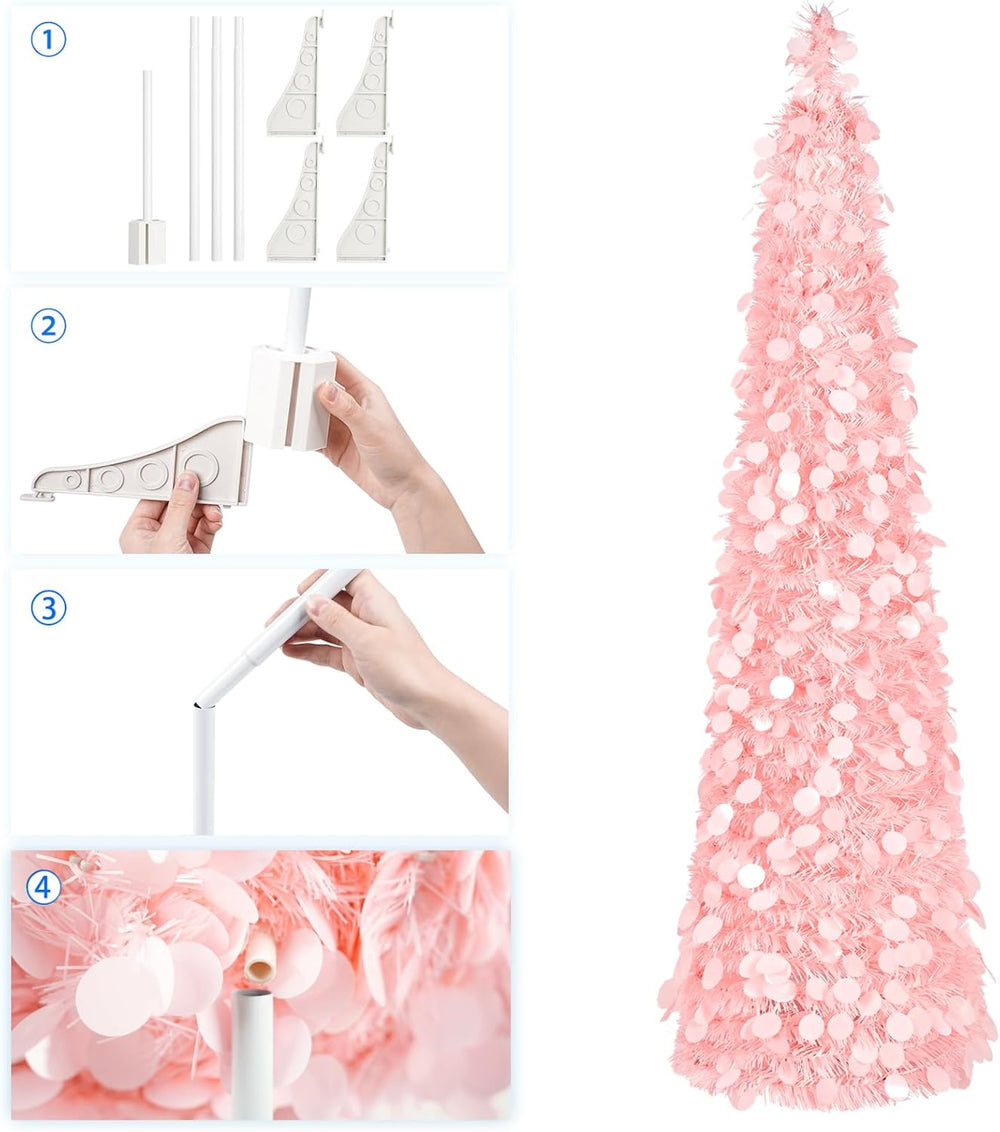 ①

②

③

④