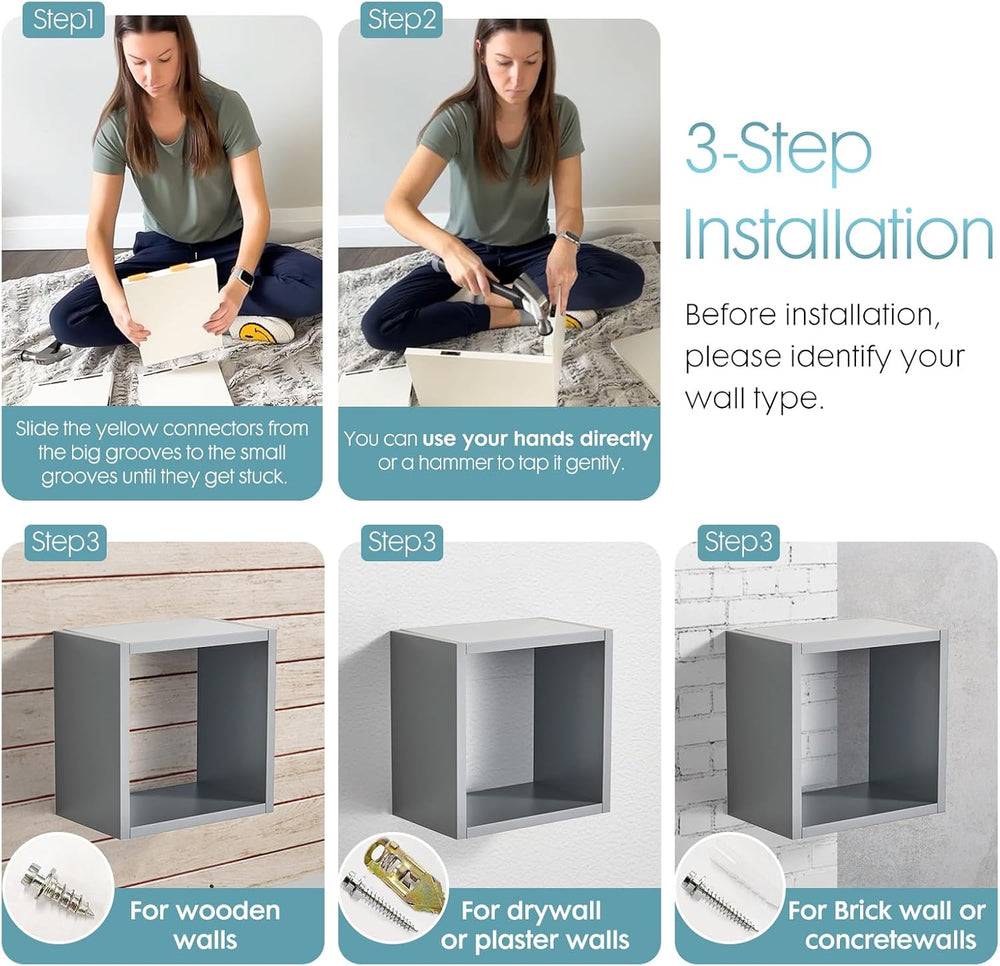 Step1

Slide the yellow connectors from the big grooves to the small grooves until they get stuck.

Step2

You can use your hands directly or a hammer to tap it gently.

3-Step Installation

Before installation, please identify your wall type.

Step3

For wooden walls

Step3

For drywall or plaster walls

Step3

For Brick wall or concretewalls