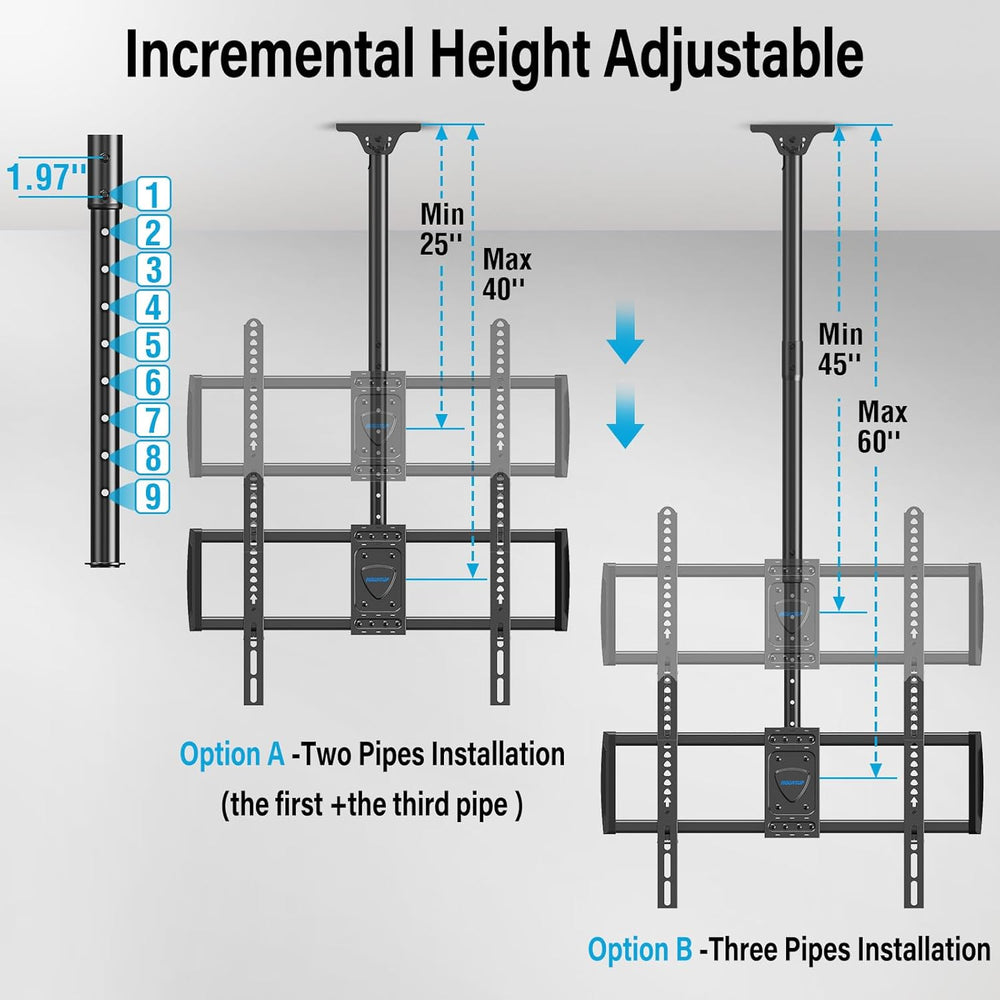 Incremental Height Adjustable

1.97''

1
2
3
4
5
6
7
8
9

Min
25''

Max
40''

Min
45''

Max
60''

Option A -Two Pipes Installation
(the first +the third pipe )

Option B -Three Pipes Installation