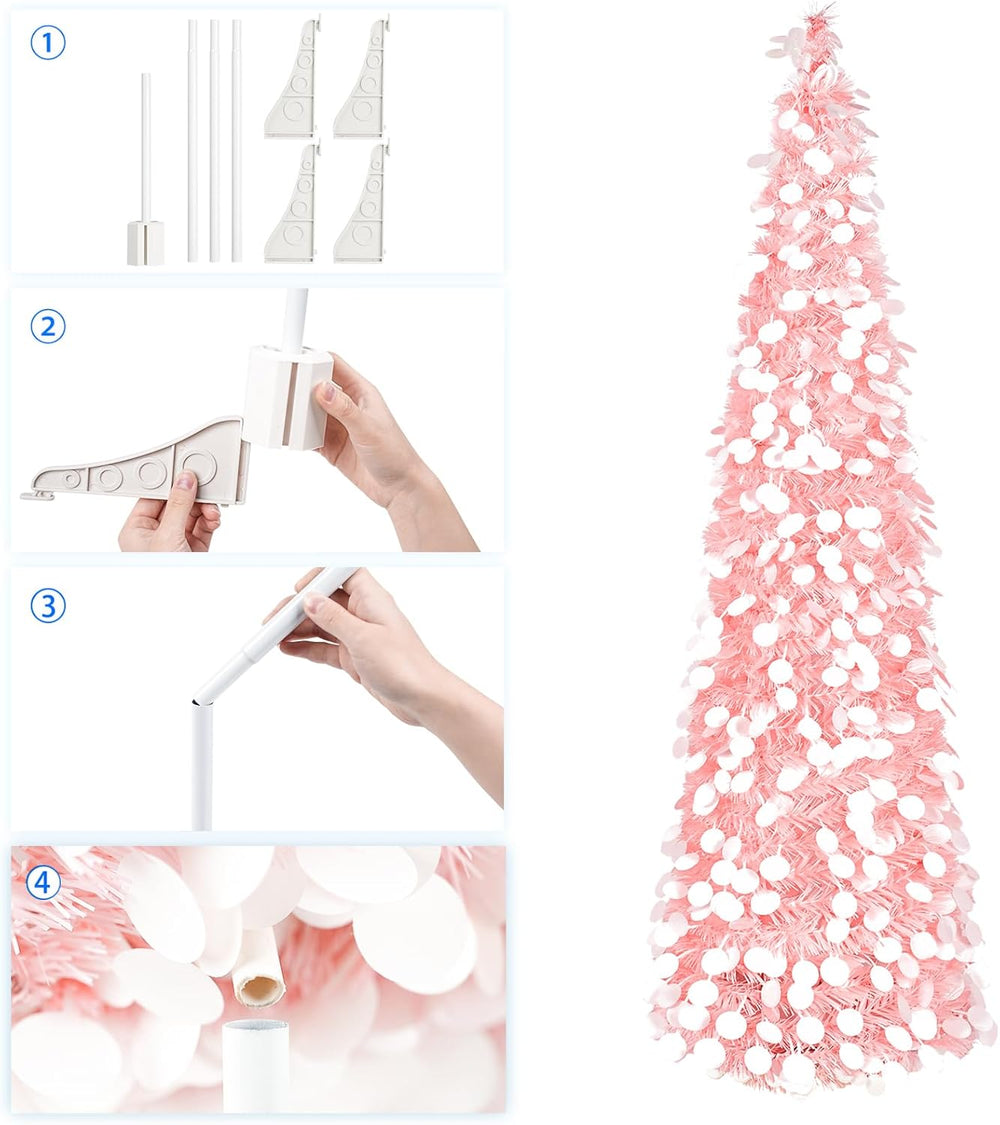 ①

②

③

④