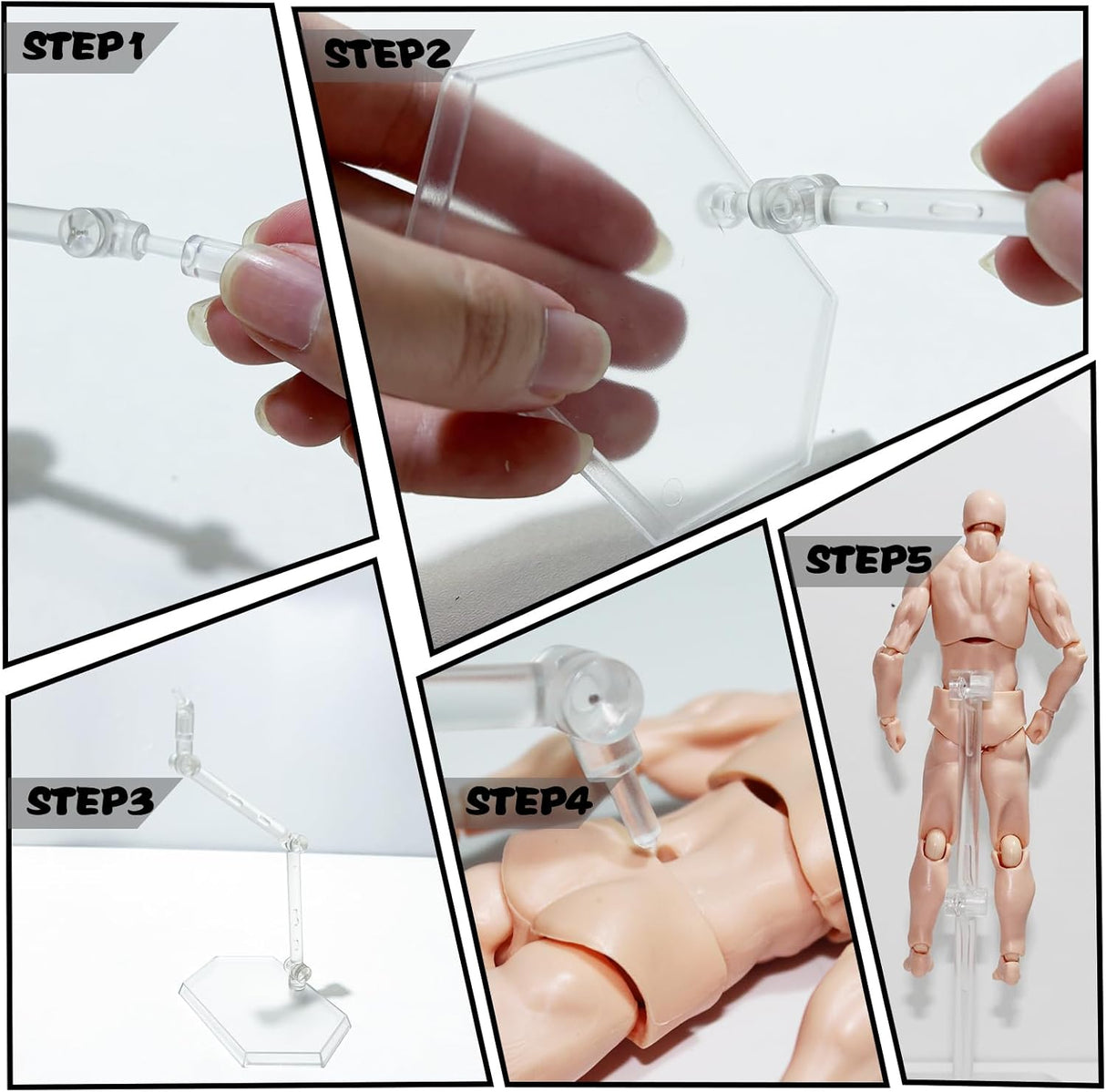 STEP1

STEP2

STEP3

STEP4

STEP5