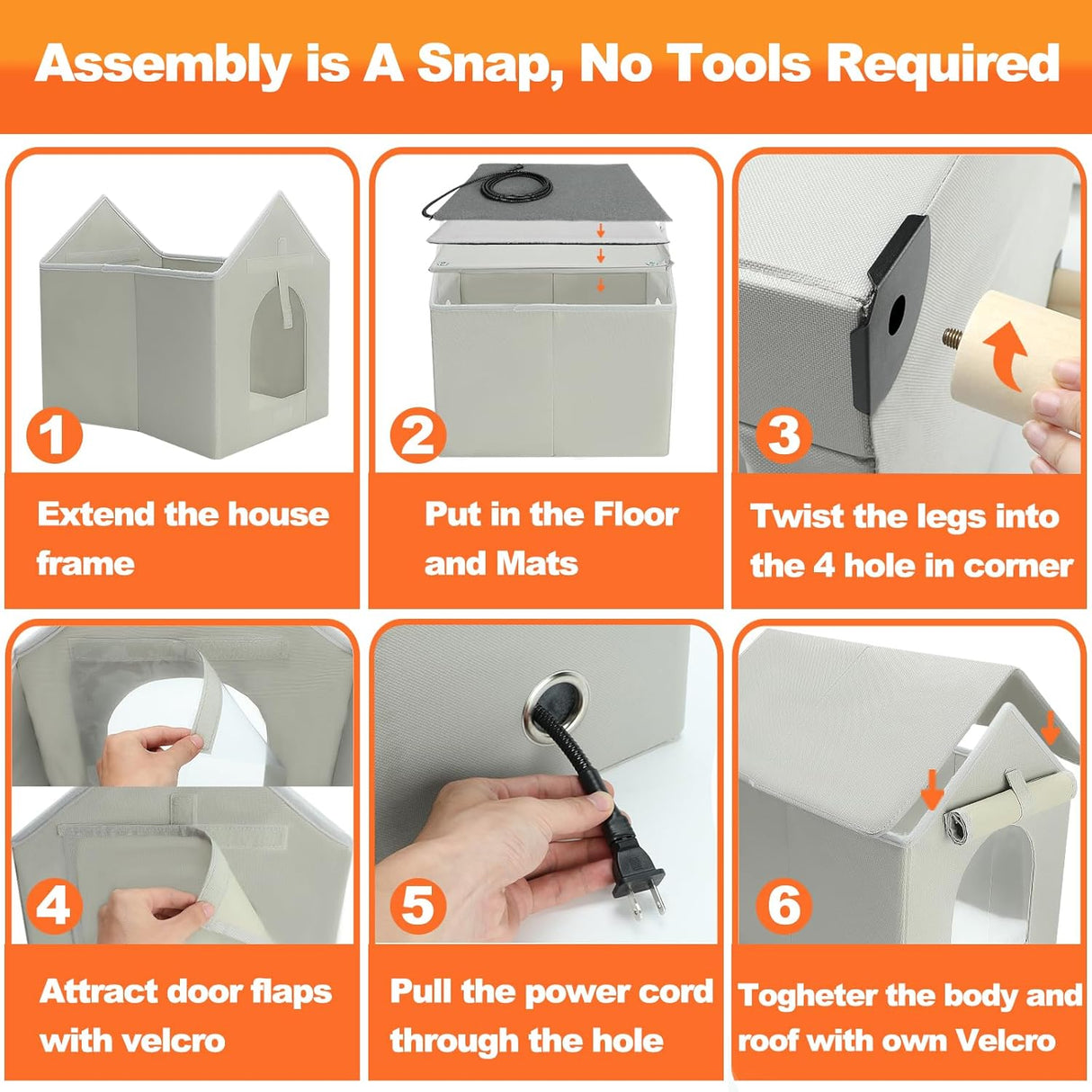 Assembly is A Snap, No Tools Required

1

Extend the house frame

2

Put in the Floor and Mats

3

Twist the legs into the 4 hole in corner

4

Attract door flaps with velcro

5

Pull the power cord through the hole

6

Togheter the body and roof with own Velcro