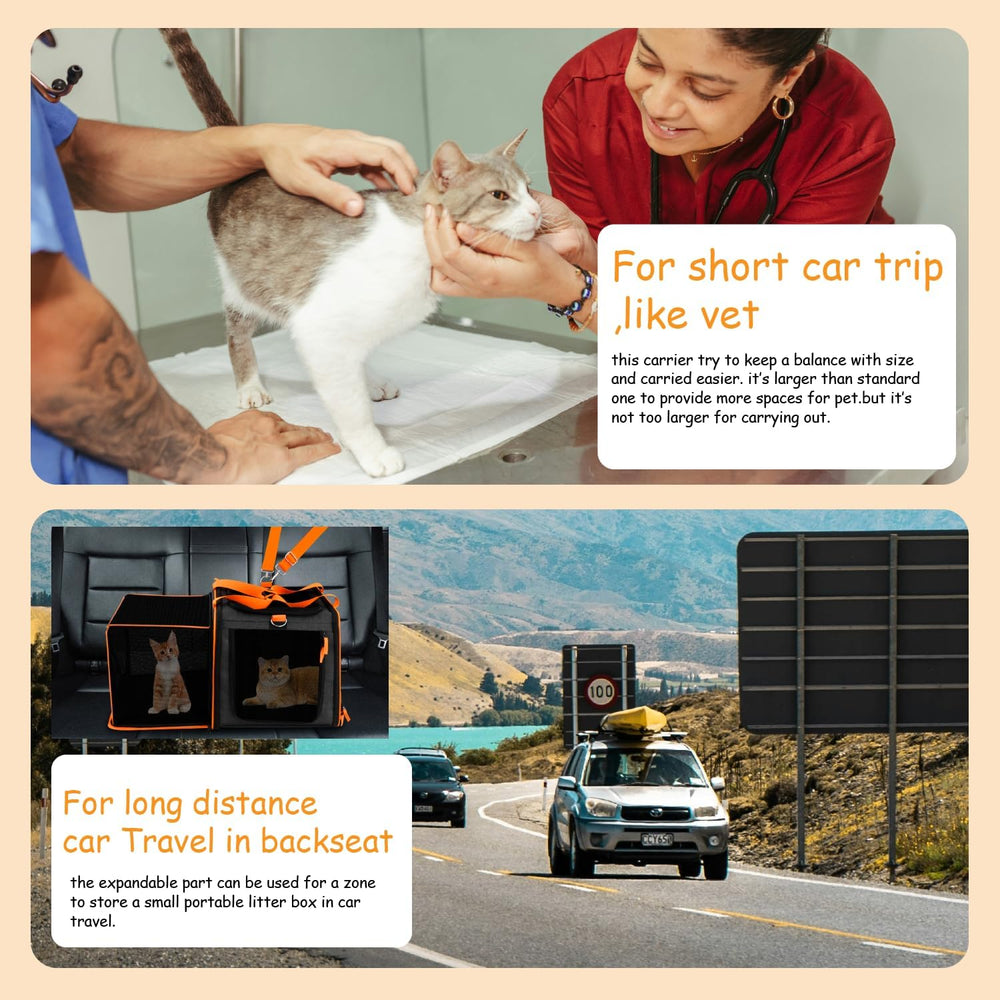 For short car trip ,like vet

this carrier try to keep a balance with size and carried easier. it's larger than standard one to provide more spaces for pet.but it's not too larger for carrying out.

100

CCY650

For long distance car Travel in backseat

the expandable part can be used for a zone to store a small portable litter box in car travel.