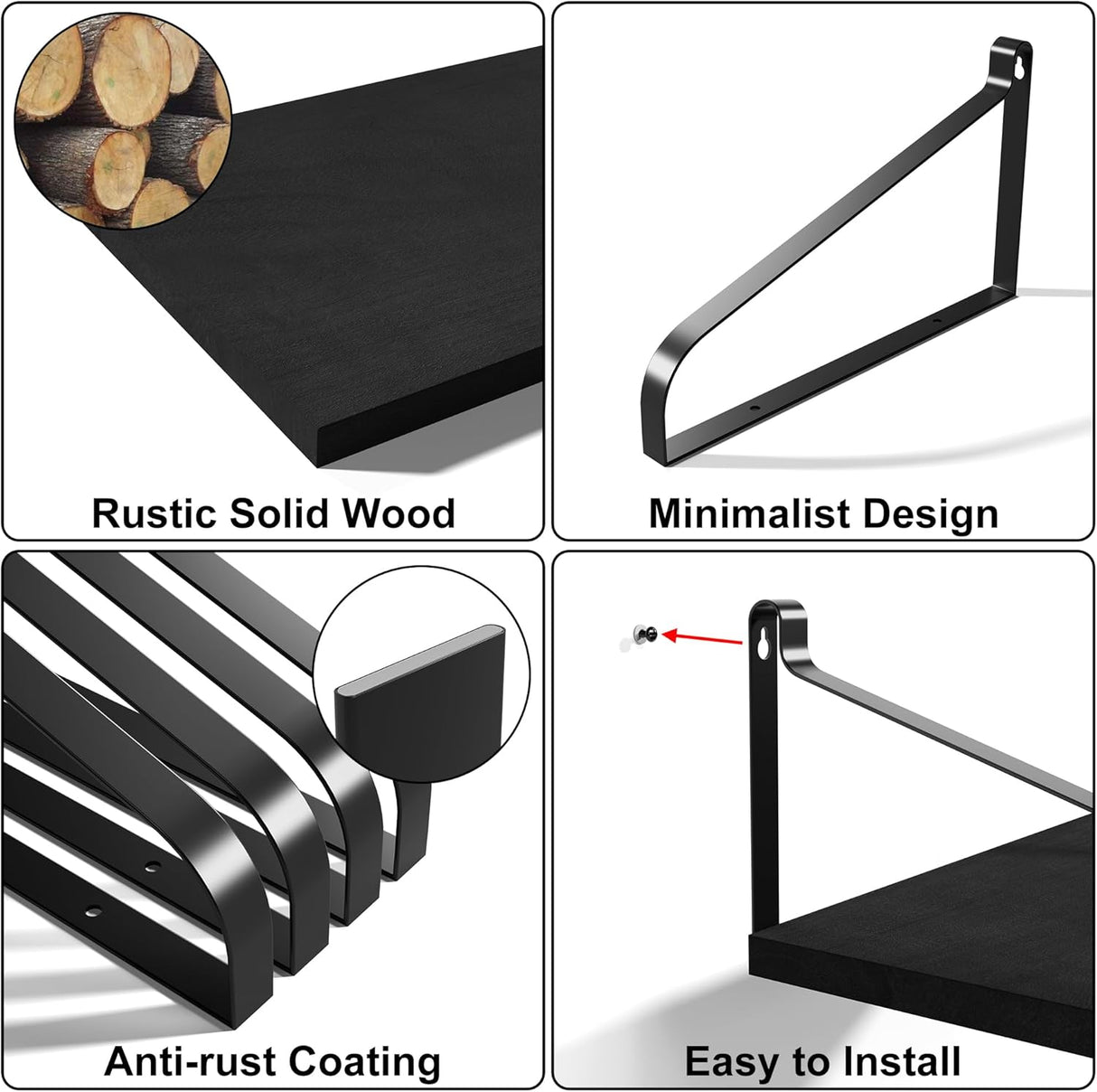 Rustic Solid Wood

Minimalist Design

Anti-rust Coating

Easy to Install