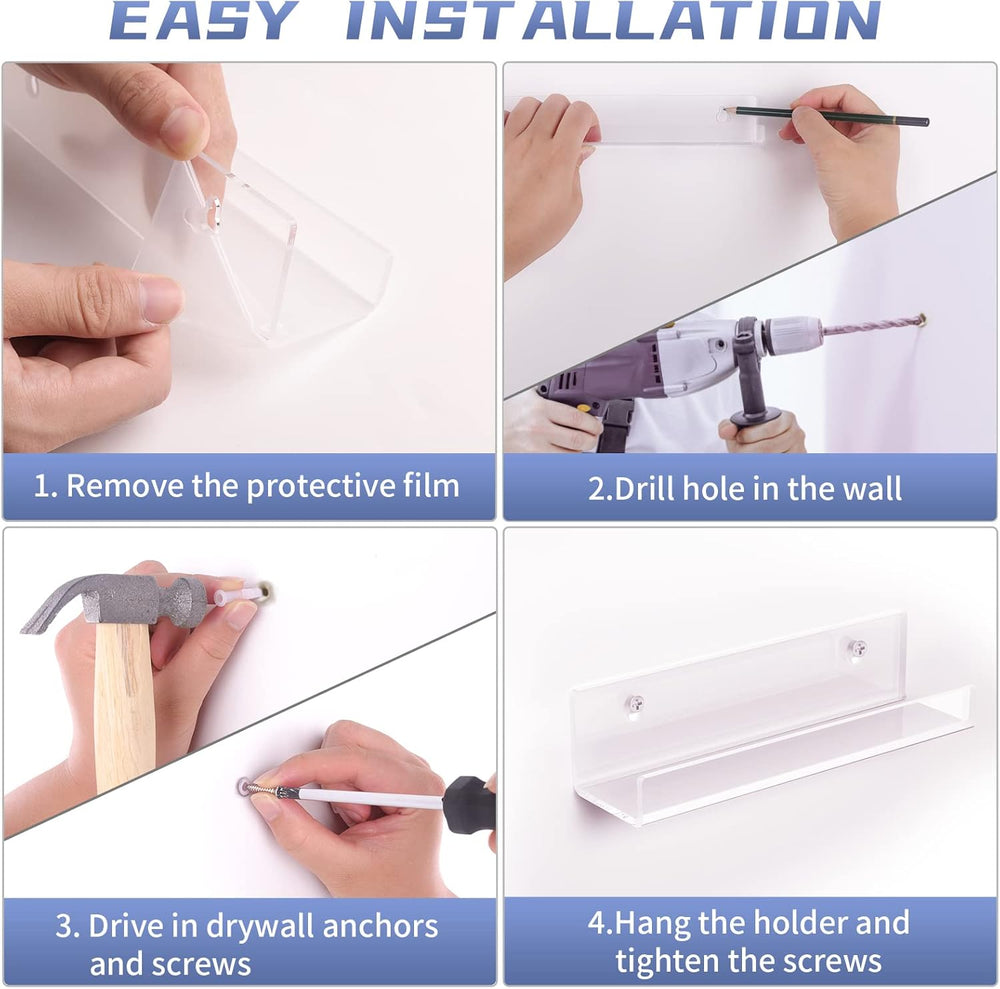 EASY INSTALLATION

1. Remove the protective film

2.Drill hole in the wall

3. Drive in drywall anchors and screws

4.Hang the holder and tighten the screws