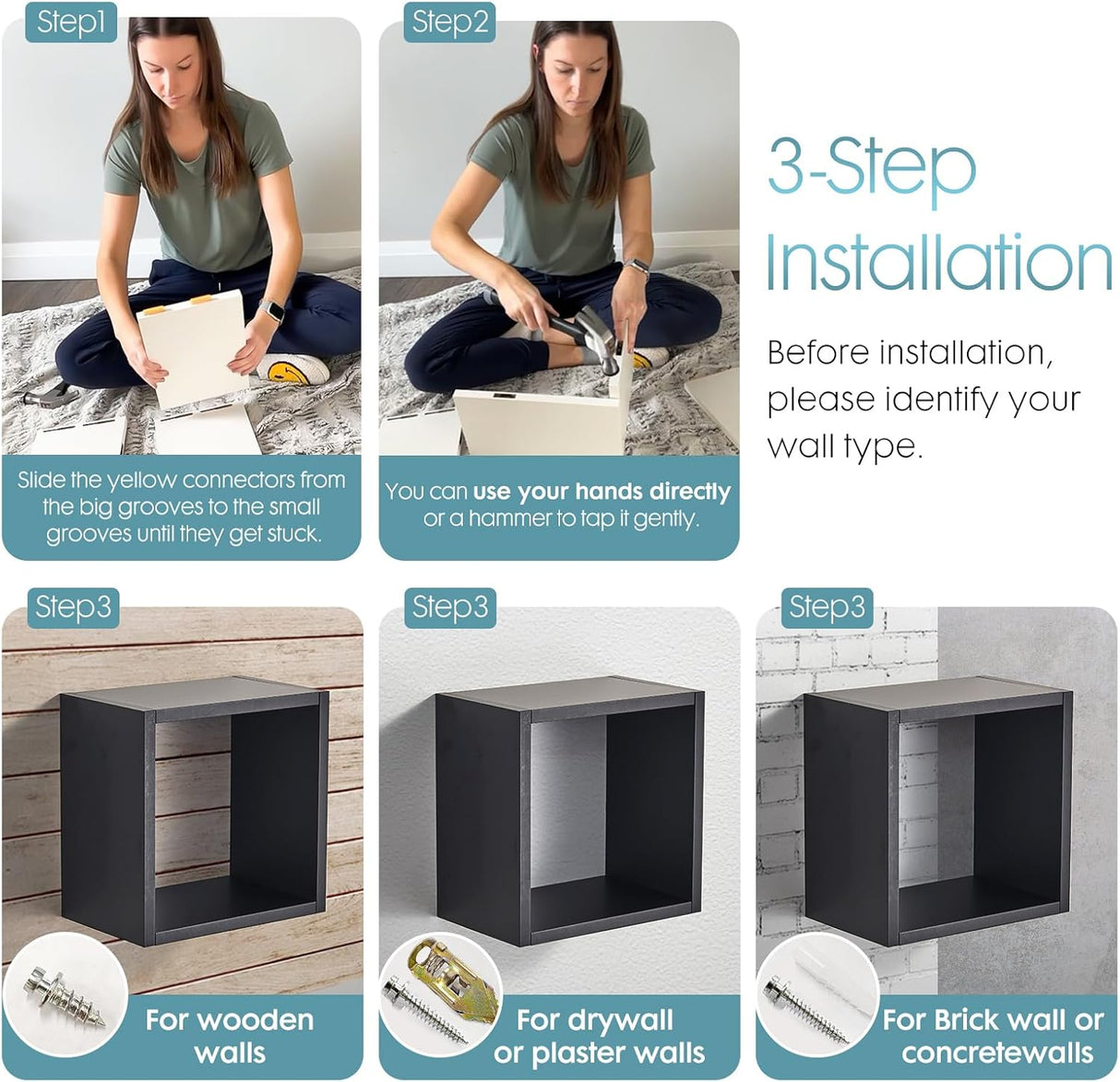 Step1

Slide the yellow connectors from the big grooves to the small grooves until they get stuck.

Step2

You can use your hands directly or a hammer to tap it gently.

3-Step Installation

Before installation, please identify your wall type.

Step3

For wooden walls

Step3

For drywall or plaster walls

Step3

For Brick wall or concretewalls