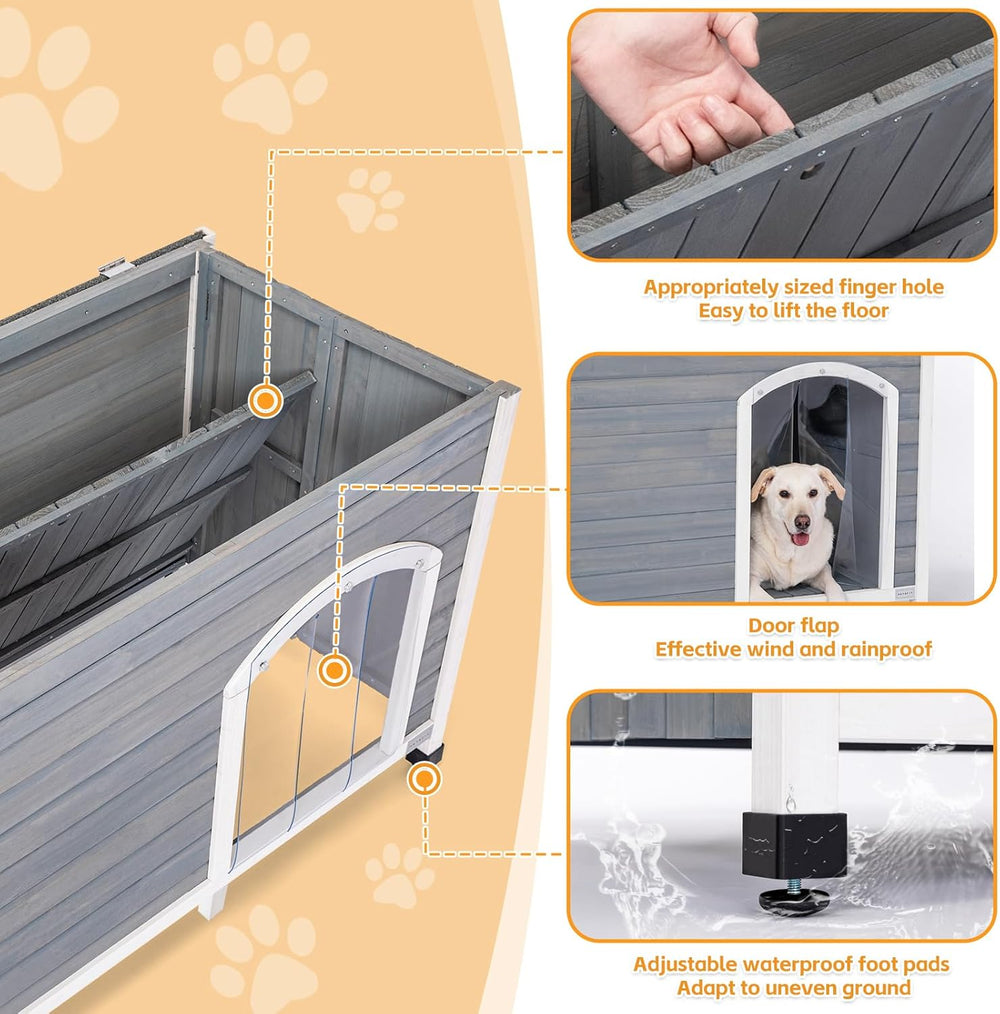 Appropriately sized finger hole
Easy to lift the floor

Door flap
Effective wind and rainproof

Adjustable waterproof foot pads
Adapt to uneven ground