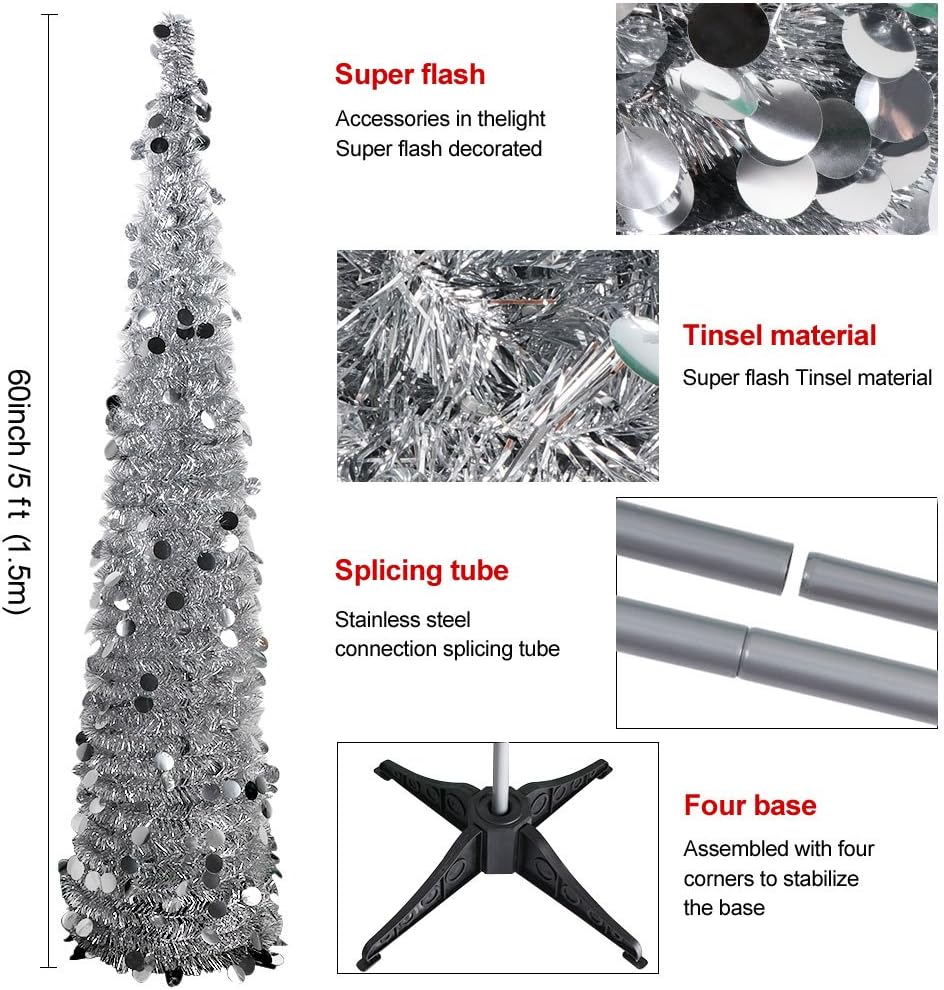 60inch /5 ft (1.5m)

Super flash

Accessories in thelight
Super flash decorated

Tinsel material

Super flash Tinsel material

Splicing tube

Stainless steel
connection splicing tube

Four base

Assembled with four
corners to stabilize
the base