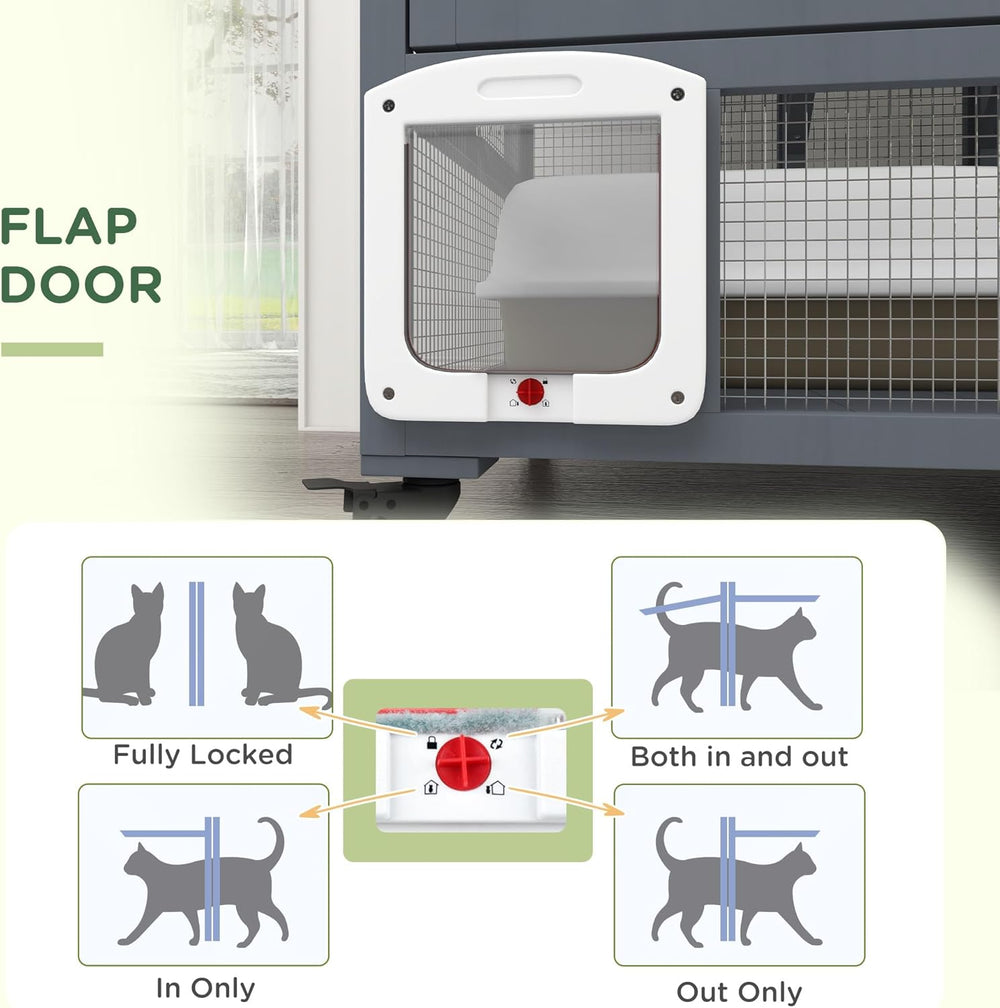 FLAP DOOR

Fully Locked

Both in and out

In Only

Out Only