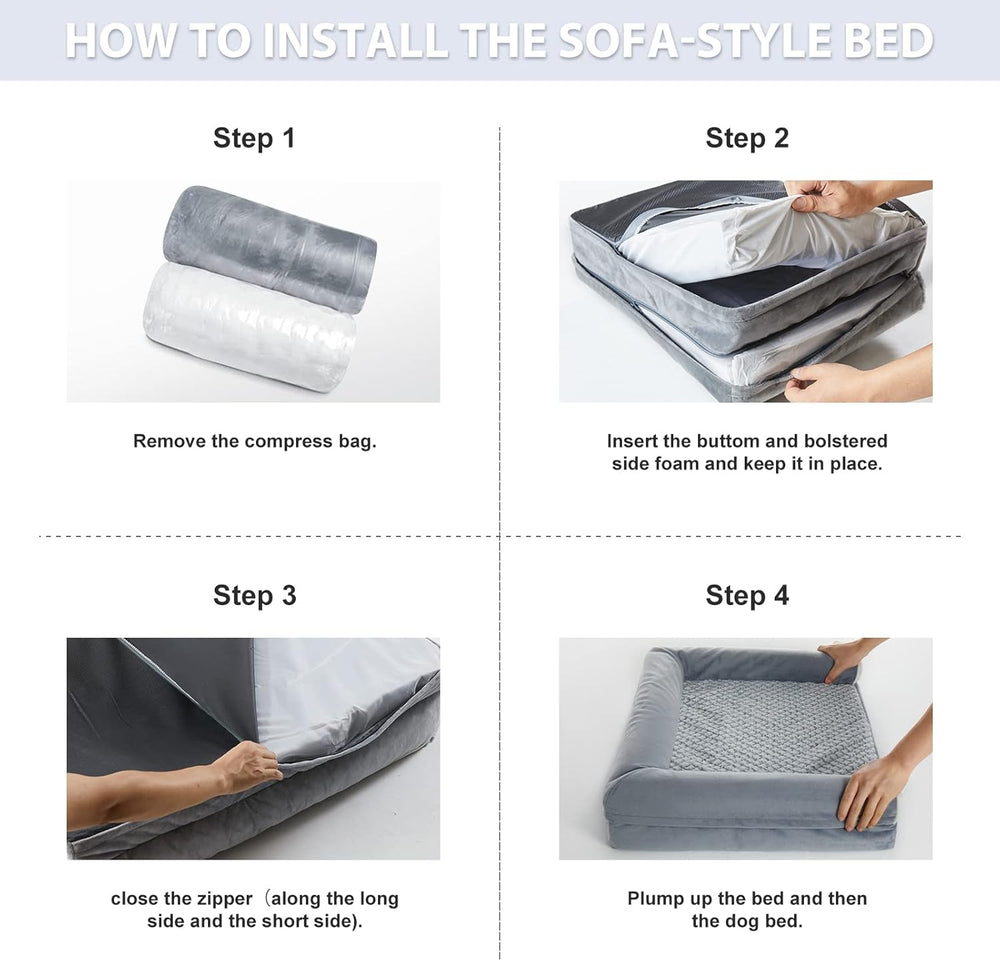 HOW TO INSTALL THE SOFA-STYLE BED

Step 1

Remove the compress bag.

Step 2

Insert the buttom and bolstered side foam and keep it in place.

Step 3

close the zipper（along the long side and the short side).

Step 4

Plump up the bed and then the dog bed.