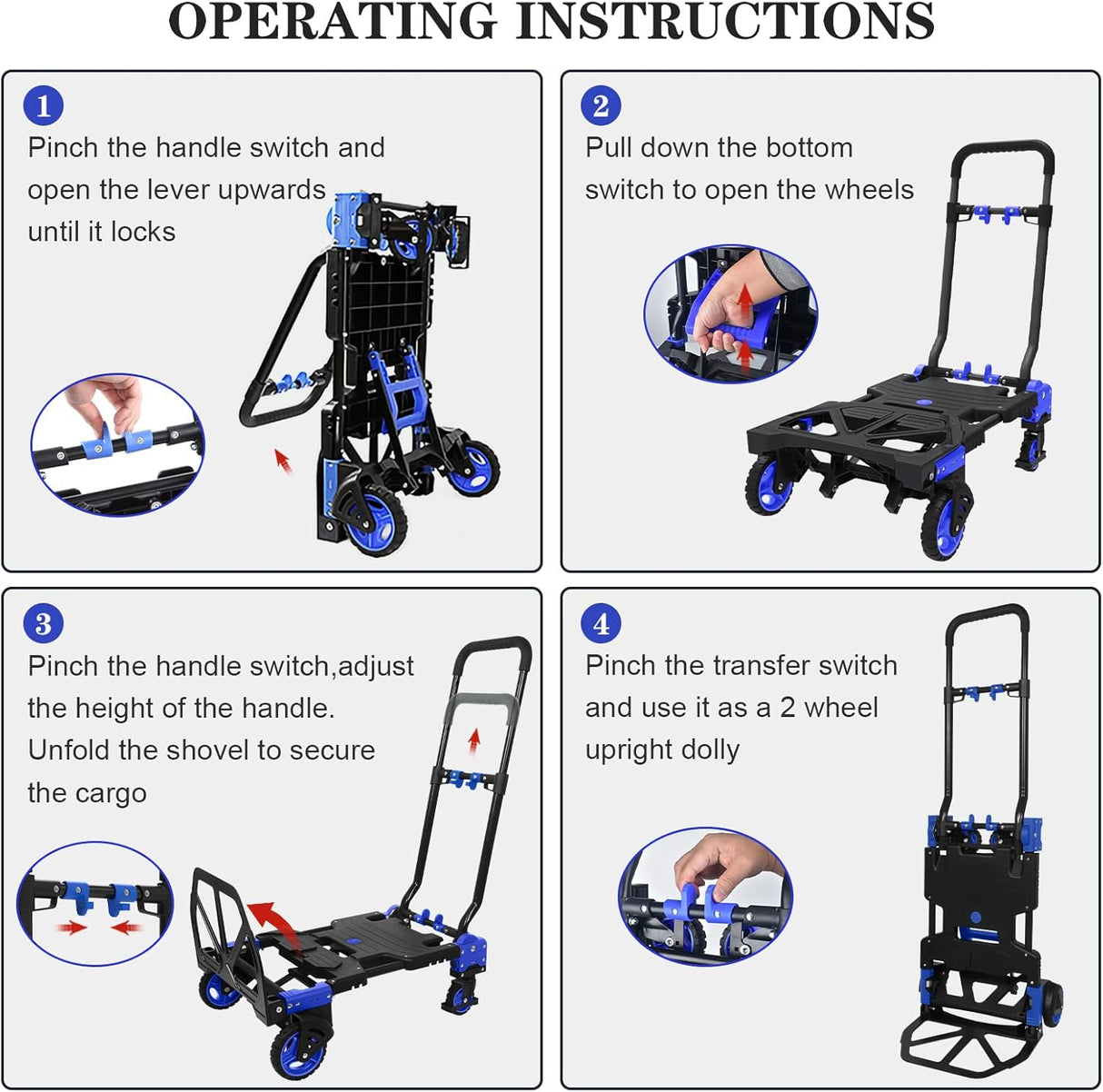 OPERATING INSTRUCTIONS

1
Pinch the handle switch and open the lever upwards until it locks

2
Pull down the bottom switch to open the wheels

3
Pinch the handle switch,adjust the height of the handle. Unfold the shovel to secure the cargo

4
Pinch the transfer switch and use it as a 2 wheel upright dolly