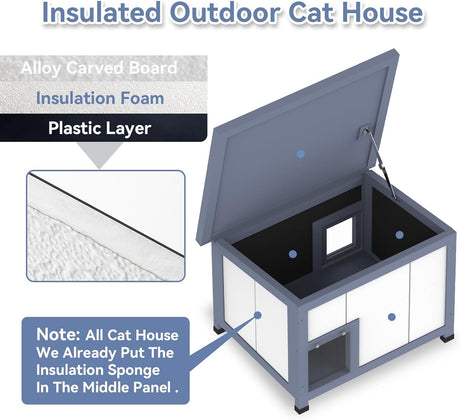 Insulated Outdoor Cat House

Alloy Carved Board

Insulation Foam

Plastic Layer

Note: All Cat House We Already Put The Insulation Sponge In The Middle Panel .