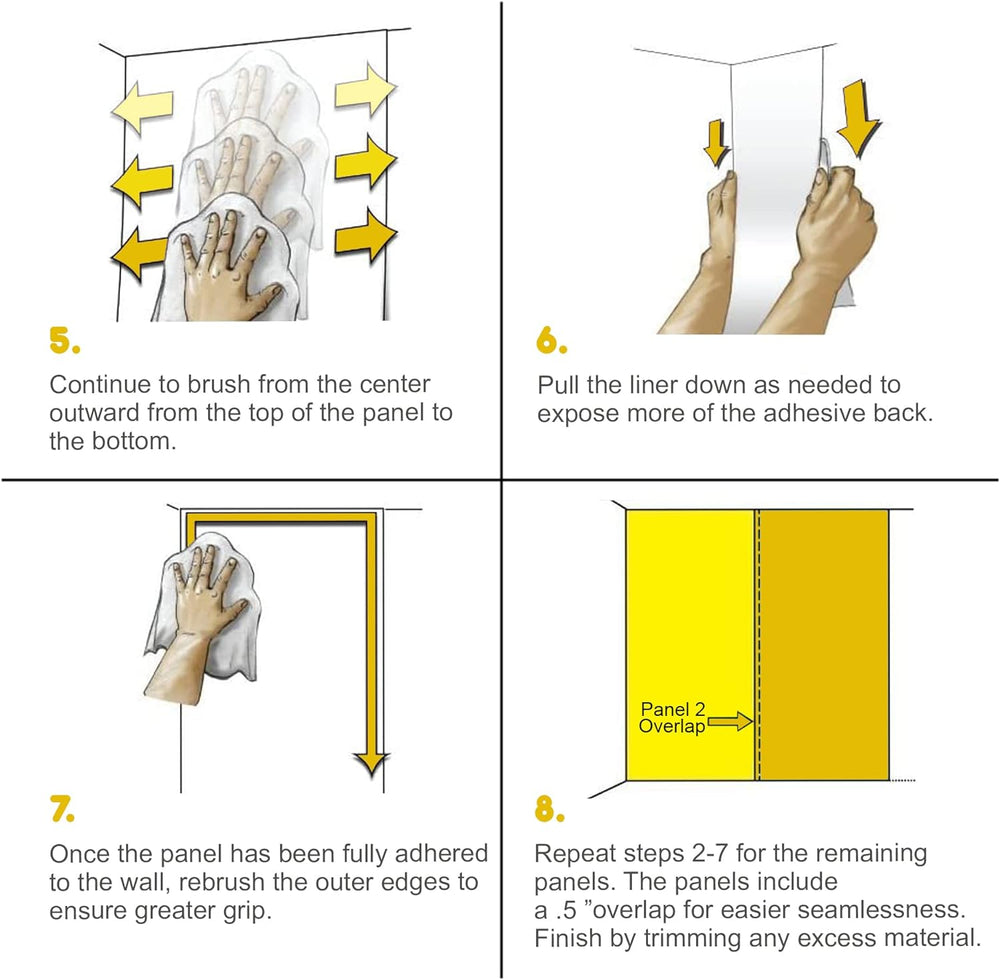 5.

Continue to brush from the center outward from the top of the panel to the bottom.

6.

Pull the liner down as needed to expose more of the adhesive back.

7.

Once the panel has been fully adhered to the wall, rebrush the outer edges to ensure greater grip.

Panel 2 Overlap

8.

Repeat steps 2-7 for the remaining panels. The panels include a .5 ”overlap for easier seamlessness. Finish by trimming any excess material.