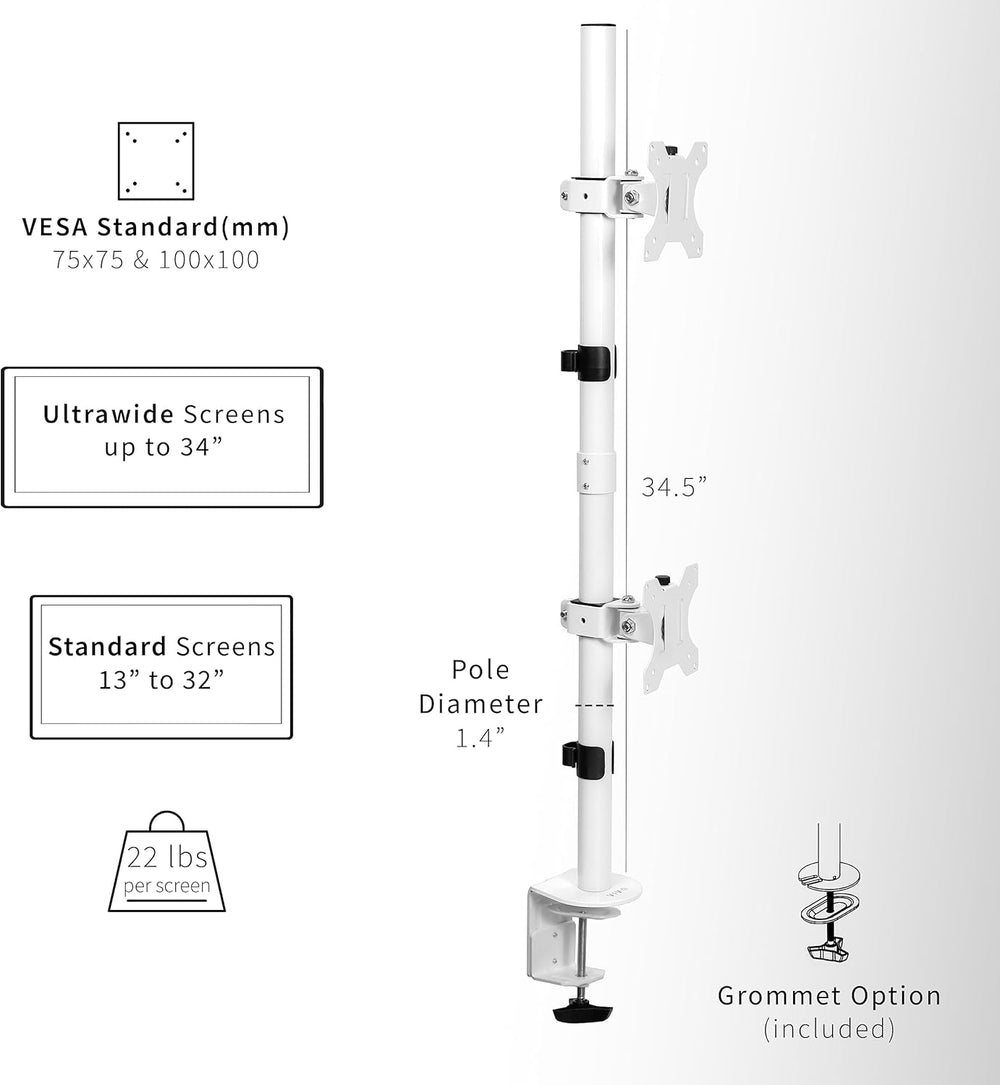 VESA Standard(mm)
75x75 & 100x100

Ultrawide Screens up to 34”

Standard Screens 13” to 32”

22 lbs per screen

34.5”

Pole Diameter 1.4”

Grommet Option (included)