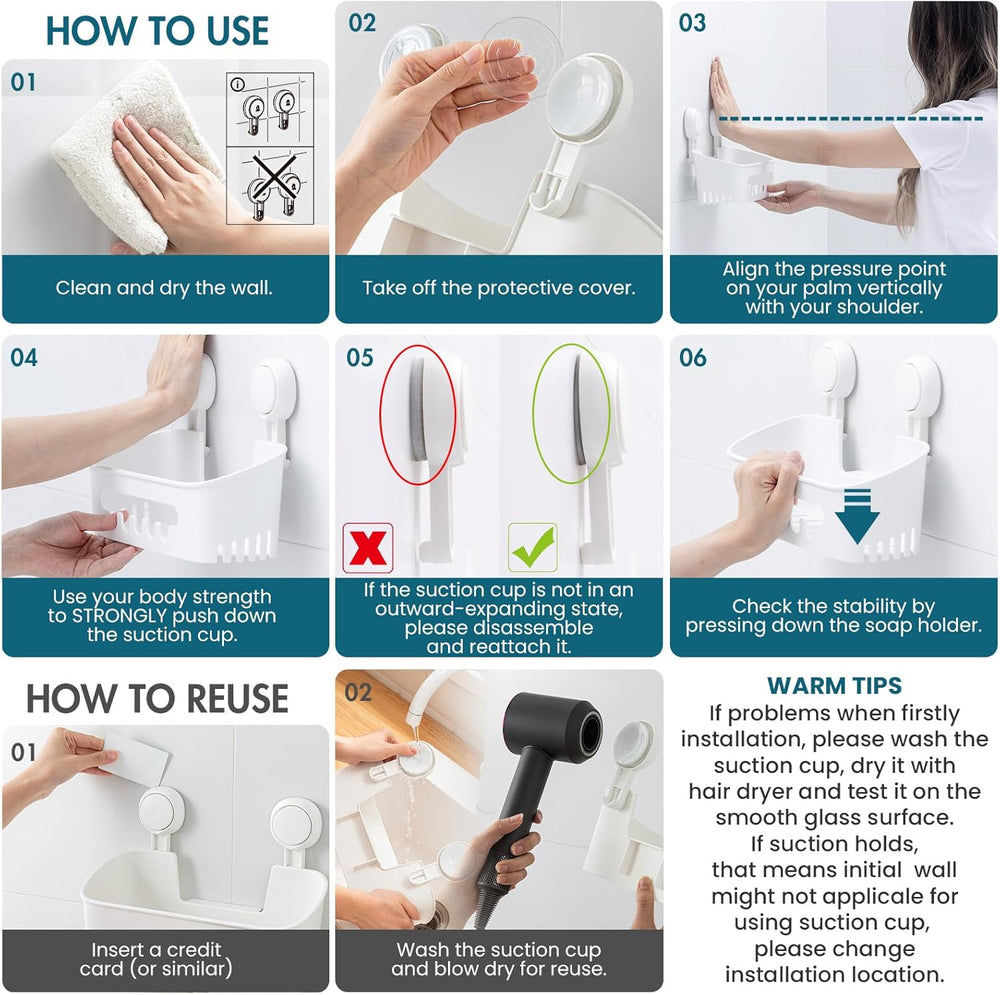 HOW TO USE

01

Clean and dry the wall.

02

Take off the protective cover.

03

Align the pressure point on your palm vertically with your shoulder.

04

Use your body strength to STRONGLY push down the suction cup.

05

If the suction cup is not in an outward-expanding state, please disassemble and reattach it.

06

Check the stability by pressing down the soap holder.

HOW TO REUSE

01

Insert a credit card (or similar)

02

Wash the suction cup and blow dry for reuse.

WARM TIPS

If problems when firstly installation, please wash the suction cup, dry it with hair dryer and test it on the smooth glass surface. If suction holds, that means initial wall might not applicale for using suction cup, please change installation location.